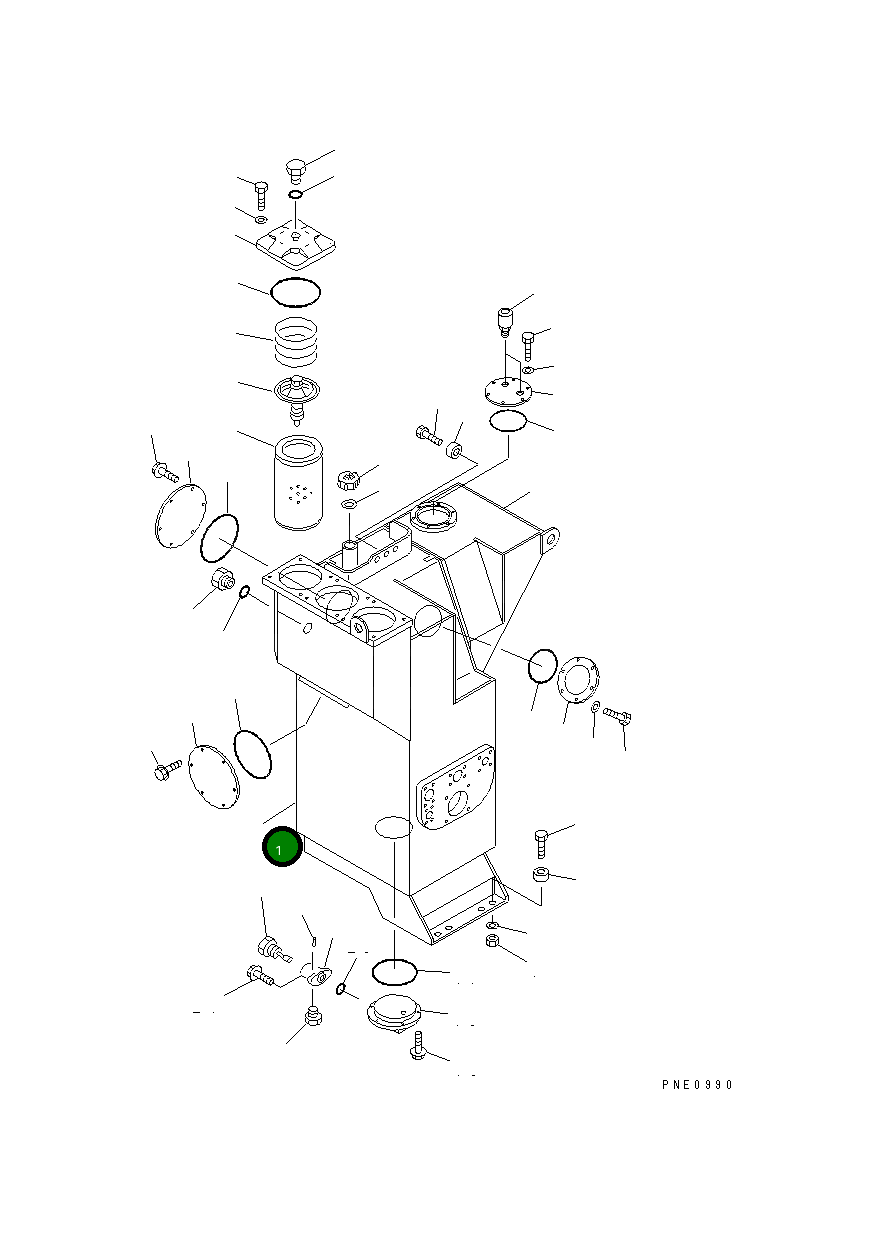 1

PNE0990