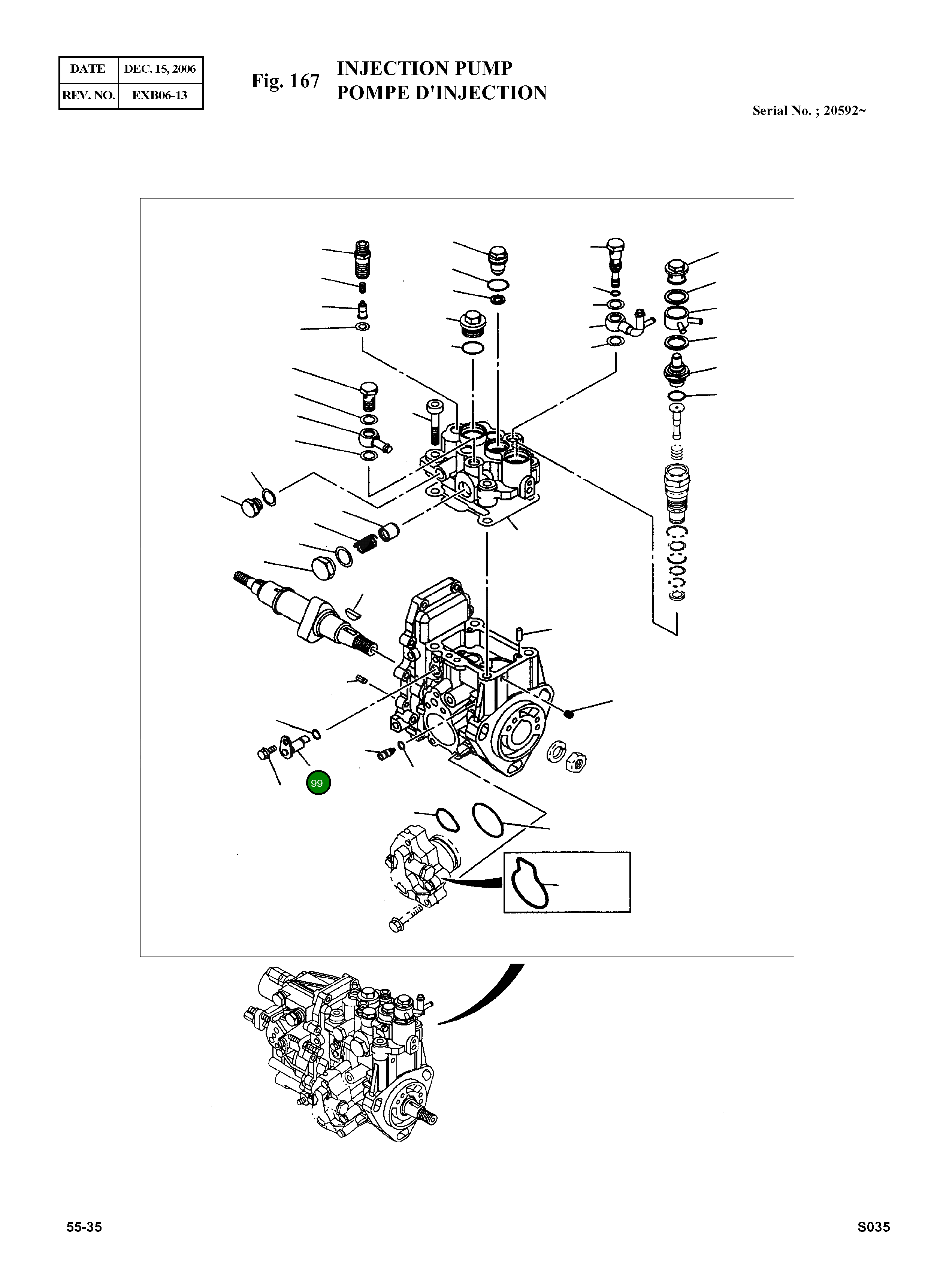 | DATE | DEC. 15, 2006 |
|---|---|
| REV. NO. | EXB06-13 |

Fig. 167 INJECTION PUMP
POMPE D'INJECTION

Serial No. ; 20592~

99

55-35

S035