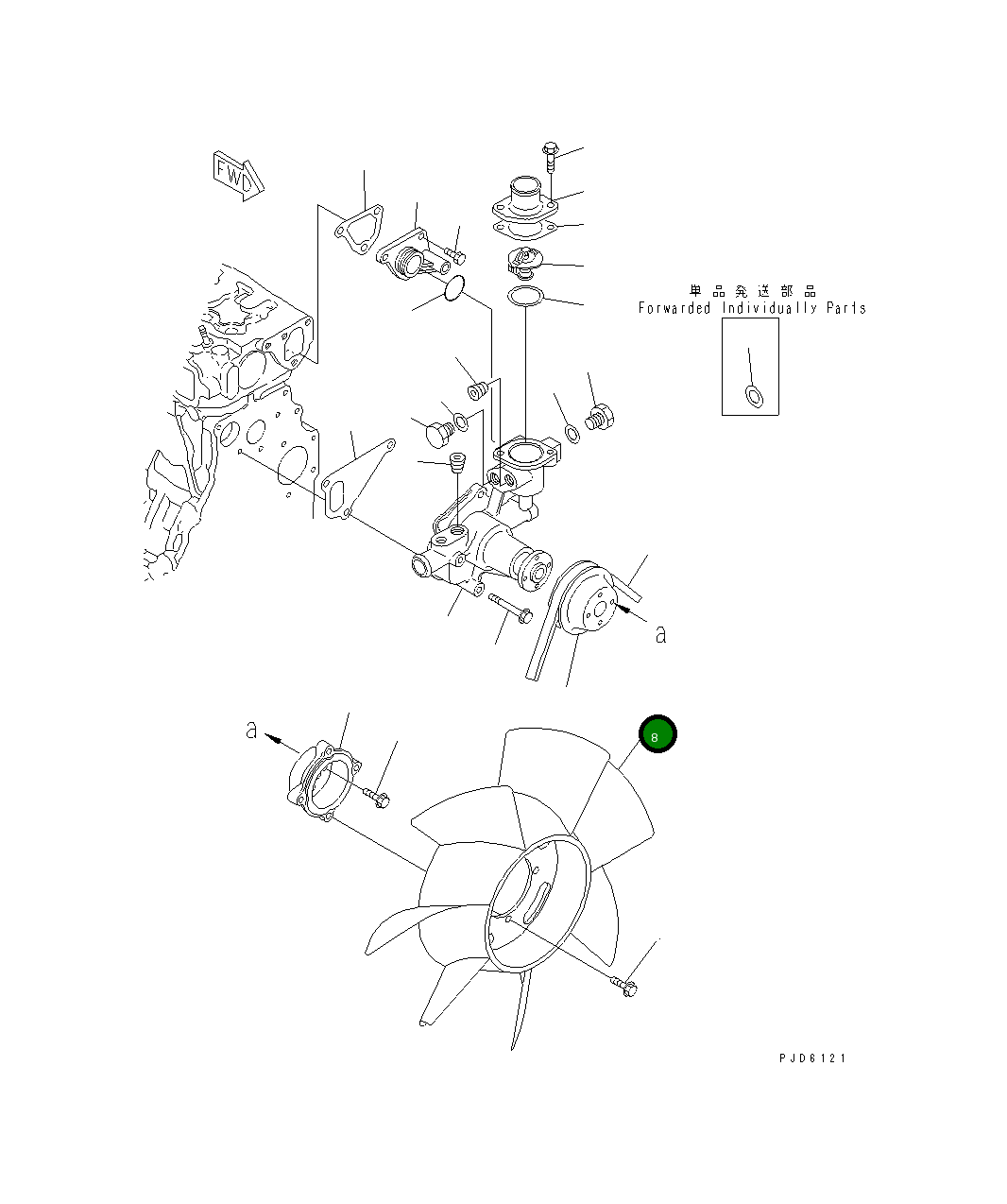 FWD

単品発送部品
Forwarded Individually Parts

a

a

8

PJD6121