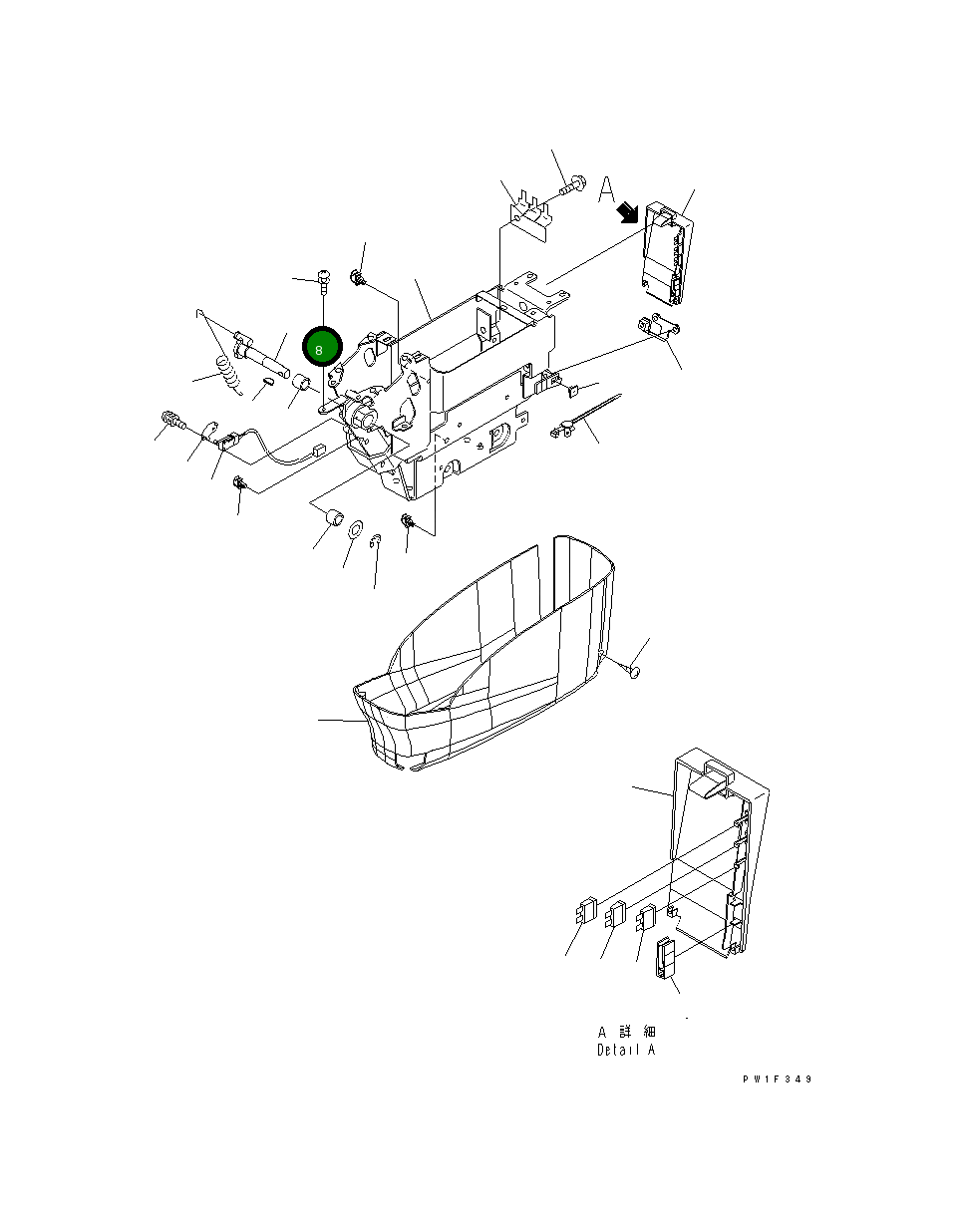 A

8

A 詳 細
Detail A

PW1F349