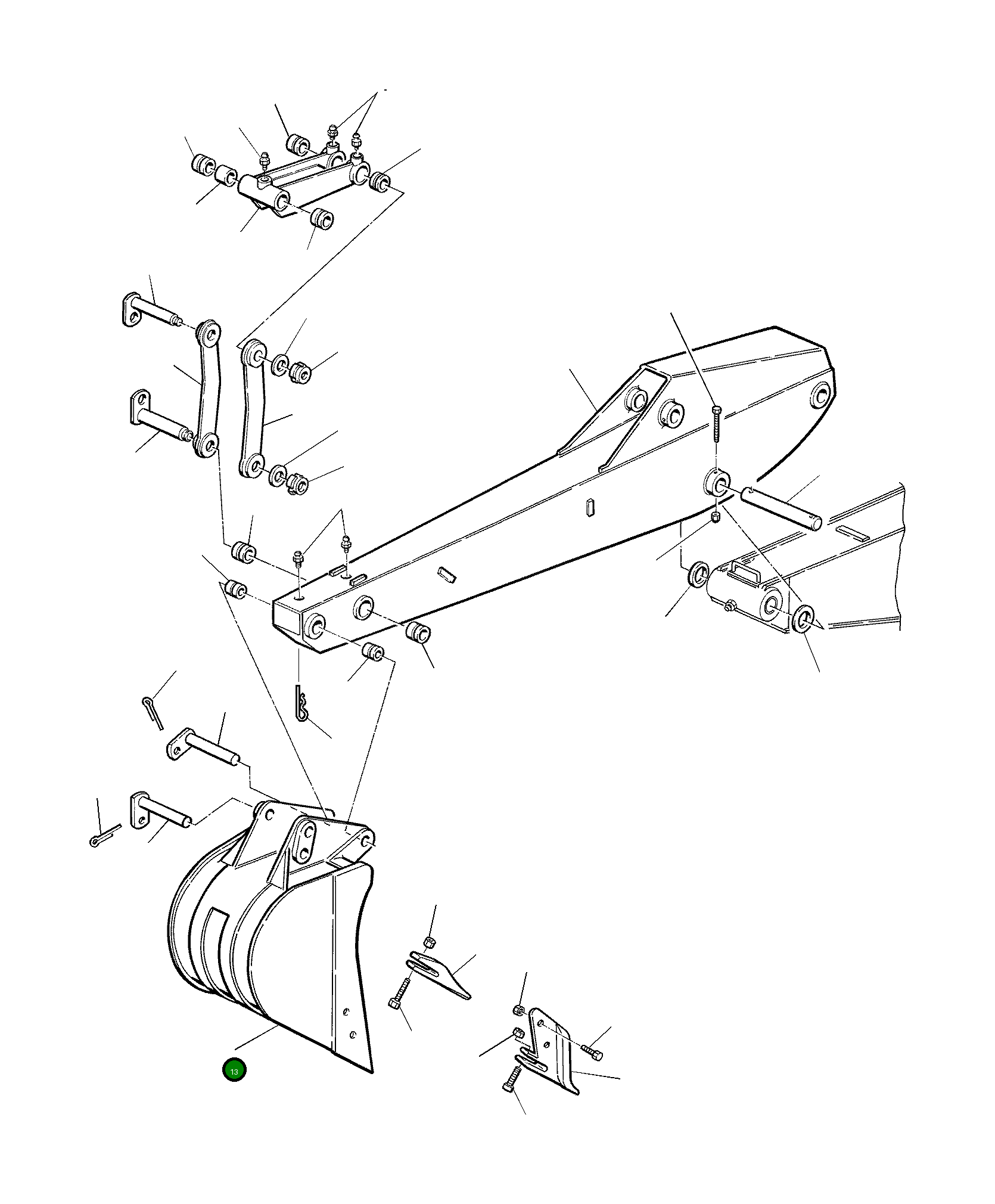 13