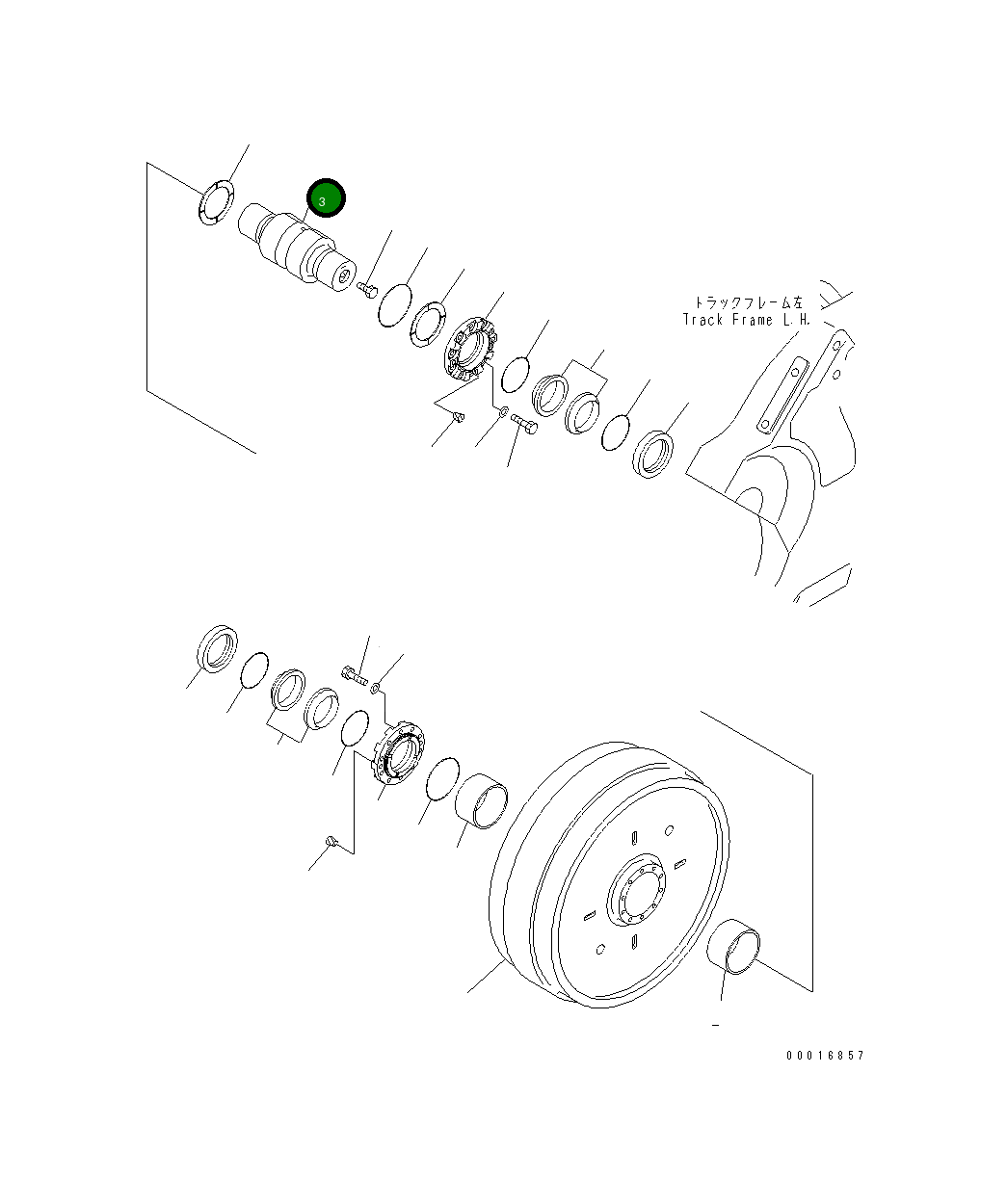 3

トラックフレーム左
Track Frame L.H.

00016857