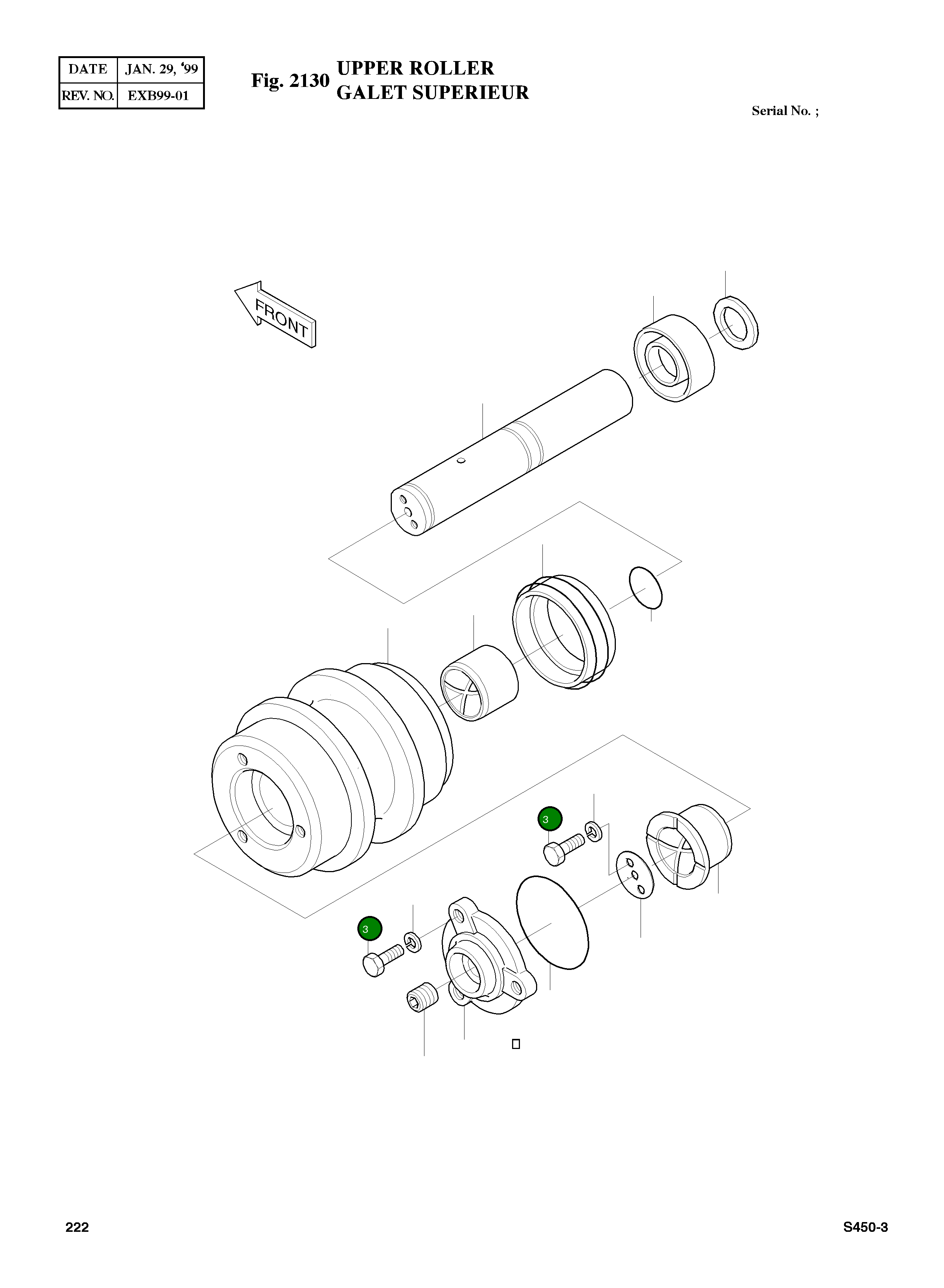 | DATE | JAN. 29, '99 |
|---|---|
| REV. NO. | EXB99-01 |

Fig. 2130 UPPER ROLLER
GALET SUPERIEUR

Serial No. ;

FRONT

3

3

222

S450-3