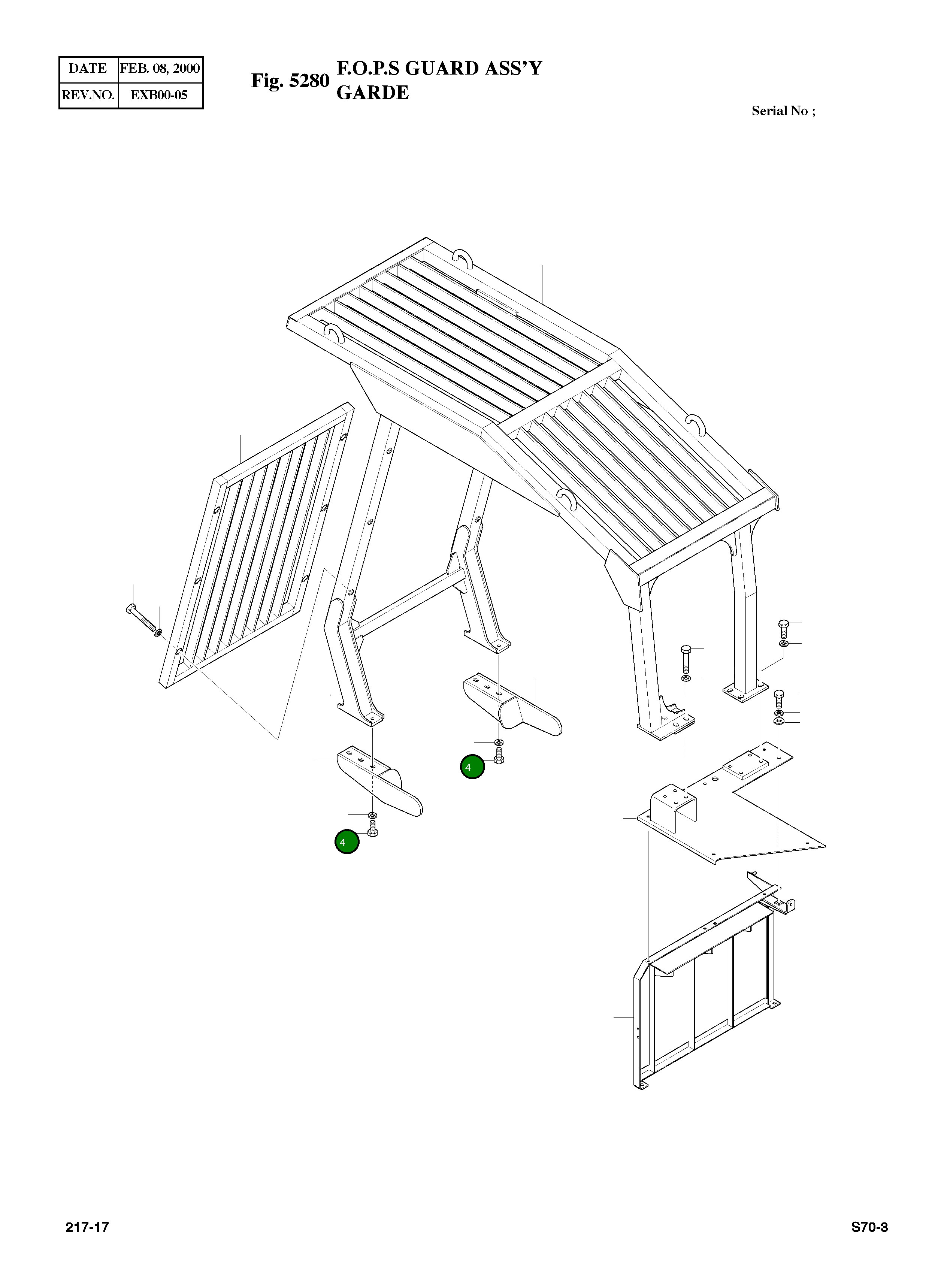 | DATE | FEB. 08, 2000 |
|---|---|
| REV.NO. | EXB00-05 |

Fig. 5280 F.O.P.S GUARD ASS'Y
GARDE

Serial No ;

4

4

217-17

S70-3