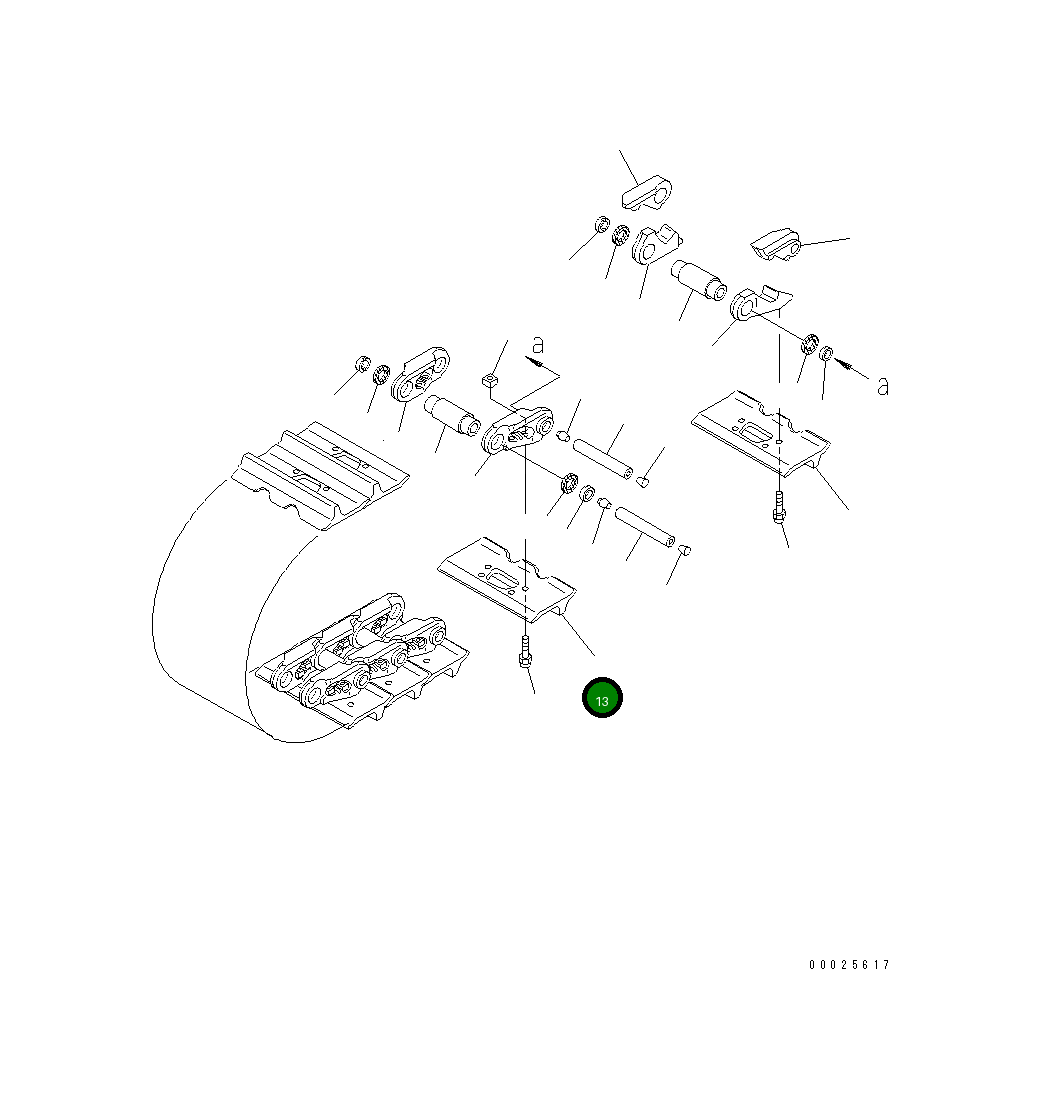 a

a

13

00025617