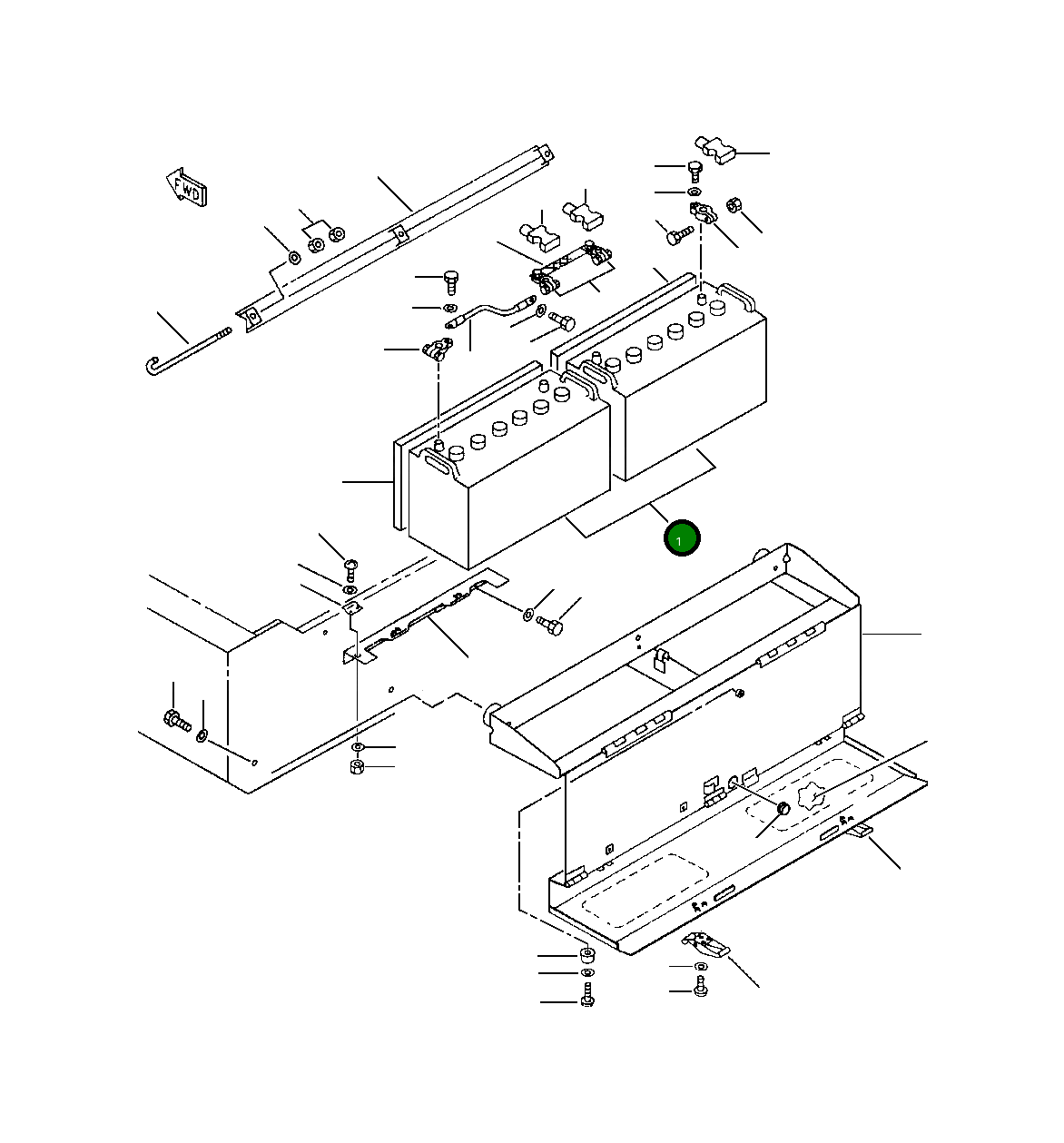 FWD

1