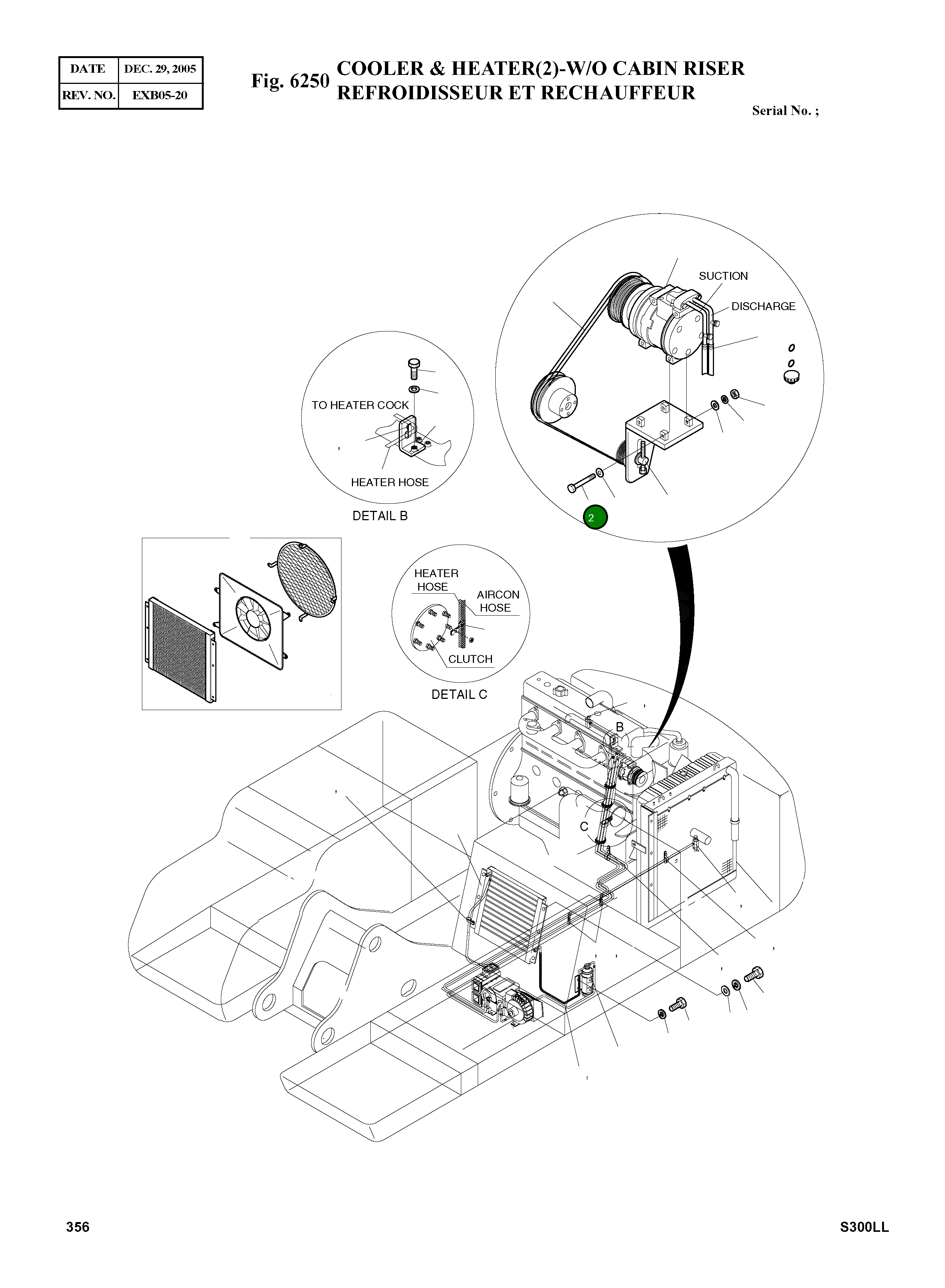 | DATE | DEC. 29, 2005 |
|---|---|
| REV. NO. | EXB05-20 |

Fig. 6250 COOLER & HEATER(2)-W/O CABIN RISER
REFROIDISSEUR ET RECHAUFFEUR

Serial No. ;

SUCTION

DISCHARGE

TO HEATER COCK

HEATER HOSE

DETAIL B

2

HEATER HOSE

AIRCON HOSE

CLUTCH

DETAIL C

B

C

356

S300LL