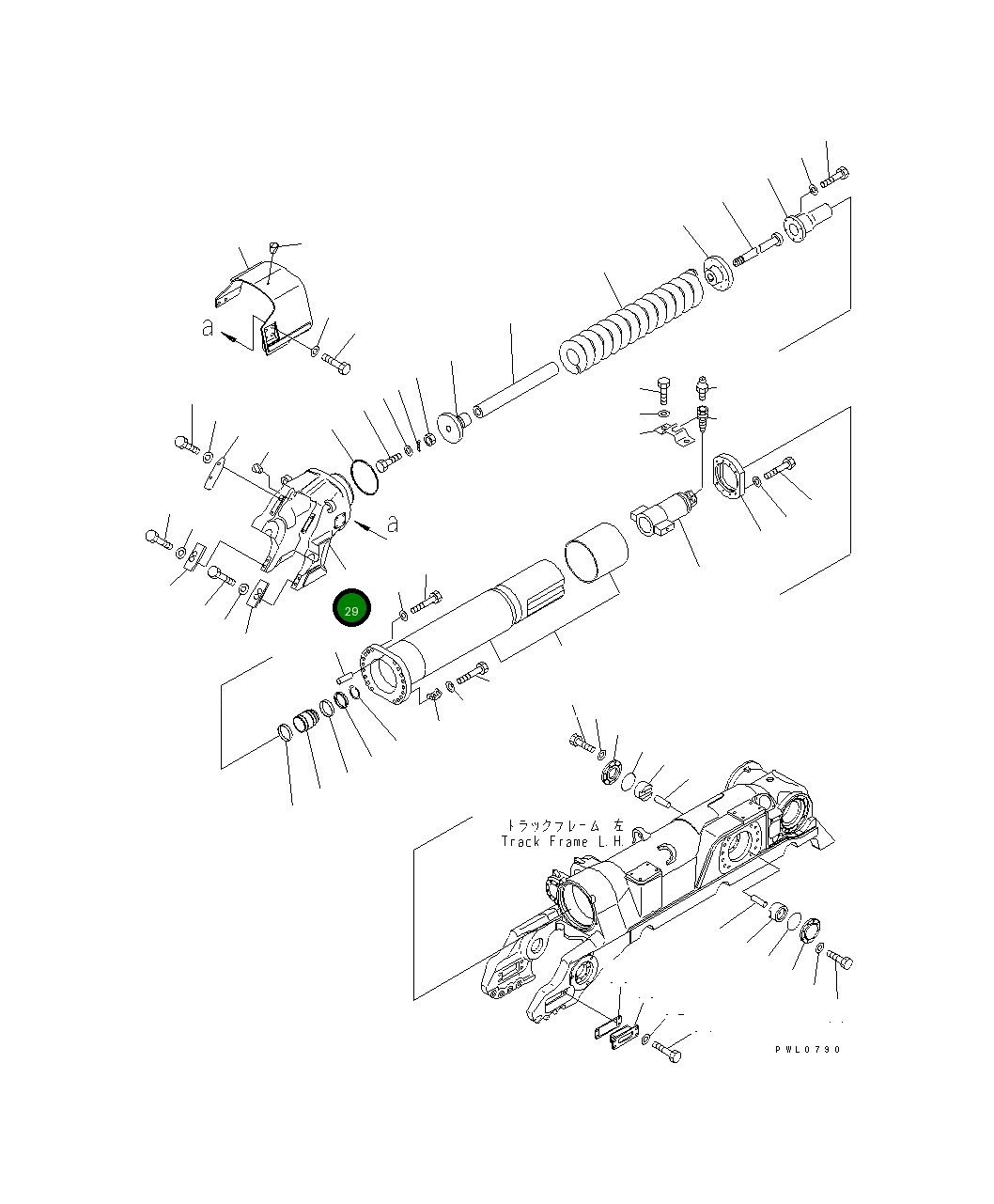 a

a

29

トラックフレーム 左
Track Frame L.H.

PWL0790