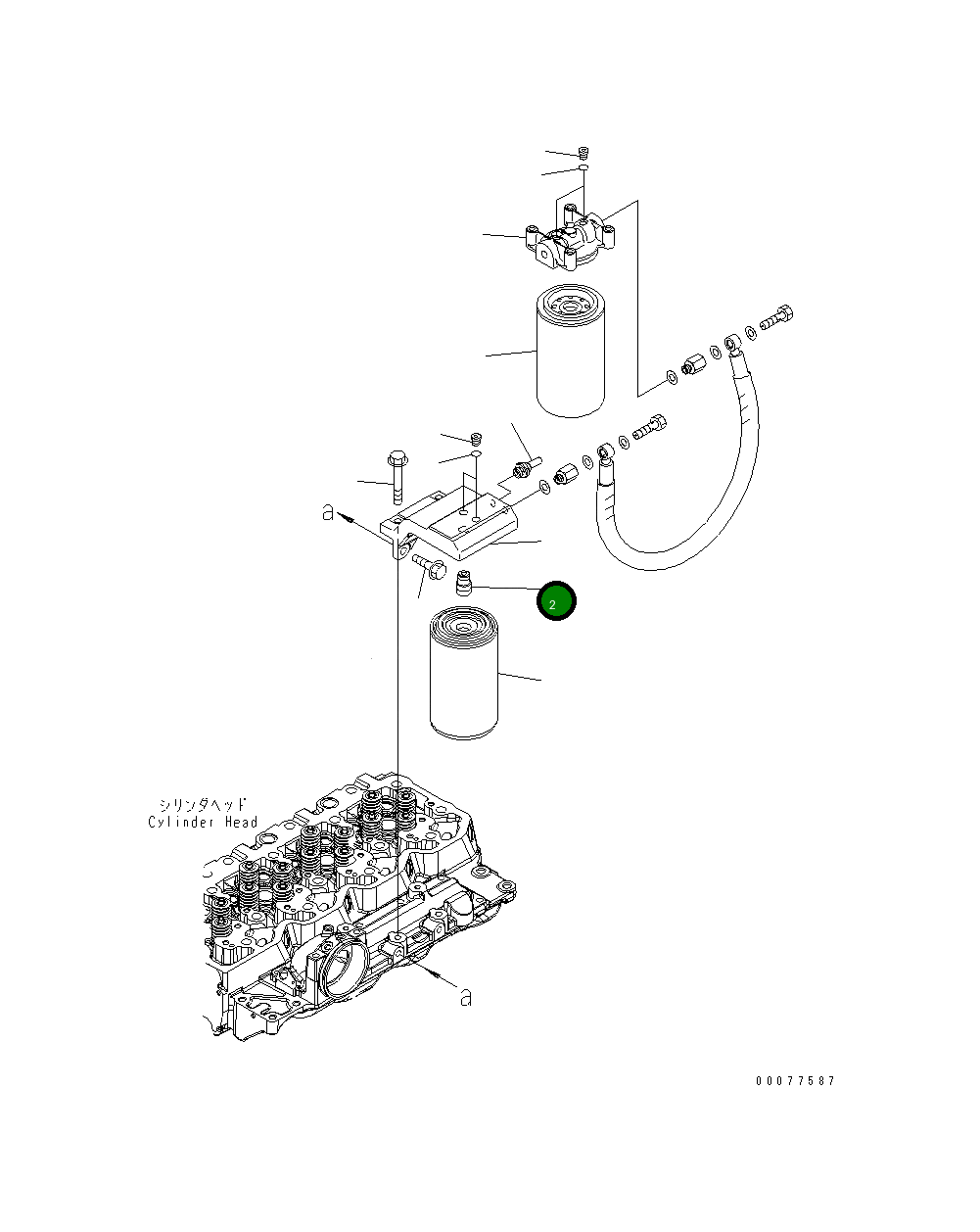 a

2

シリンダヘッド
Cylinder Head

a

00077587