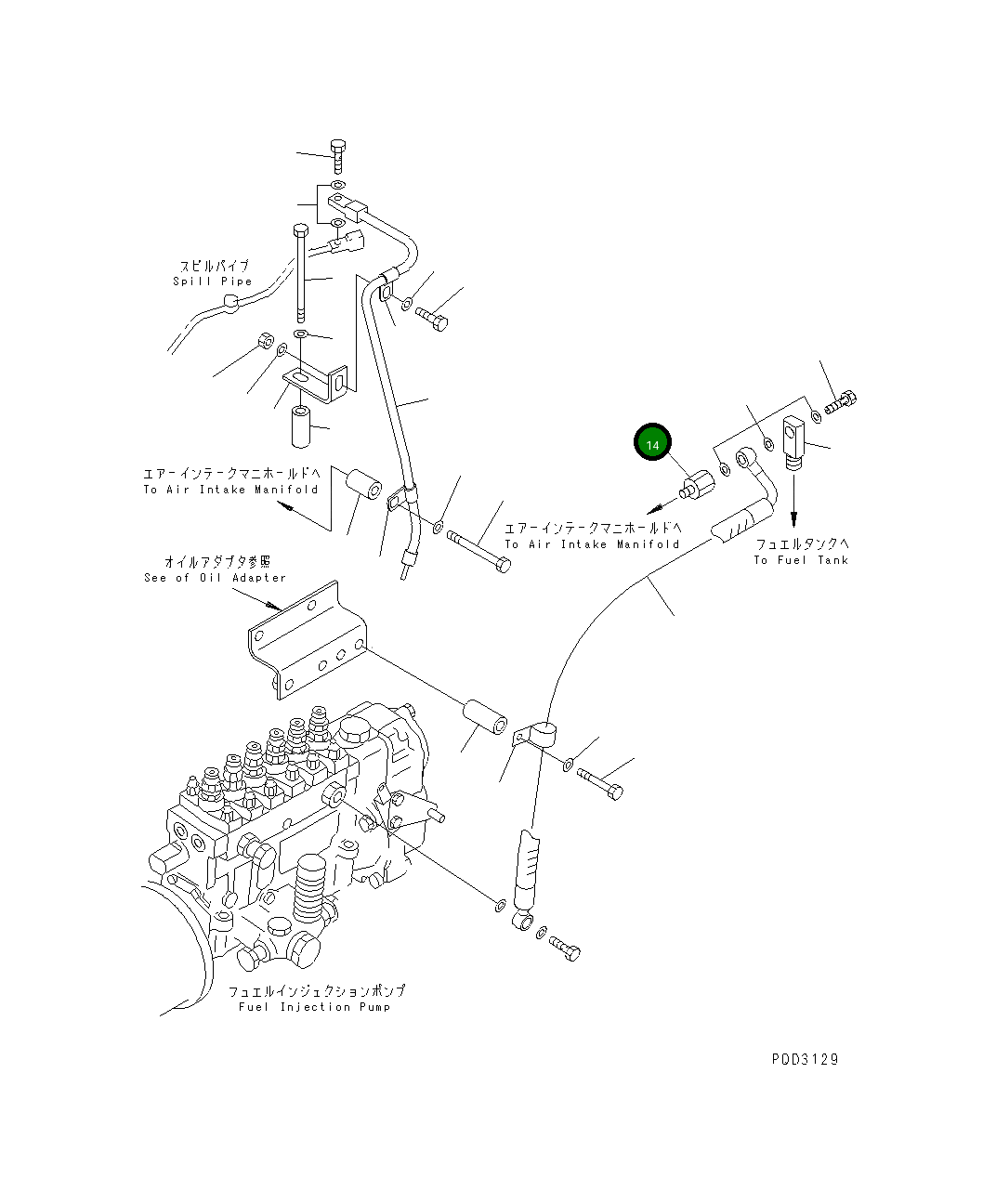 スピルパイプ
Spill Pipe

エアーインテークマニホールドへ
To Air Intake Manifold

14

エアーインテークマニホールドへ
To Air Intake Manifold

フュエルタンクへ
To Fuel Tank

オイルアダプタ参照
See of Oil Adapter

フュエルインジェクションポンプ
Fuel Injection Pump

PDD3129