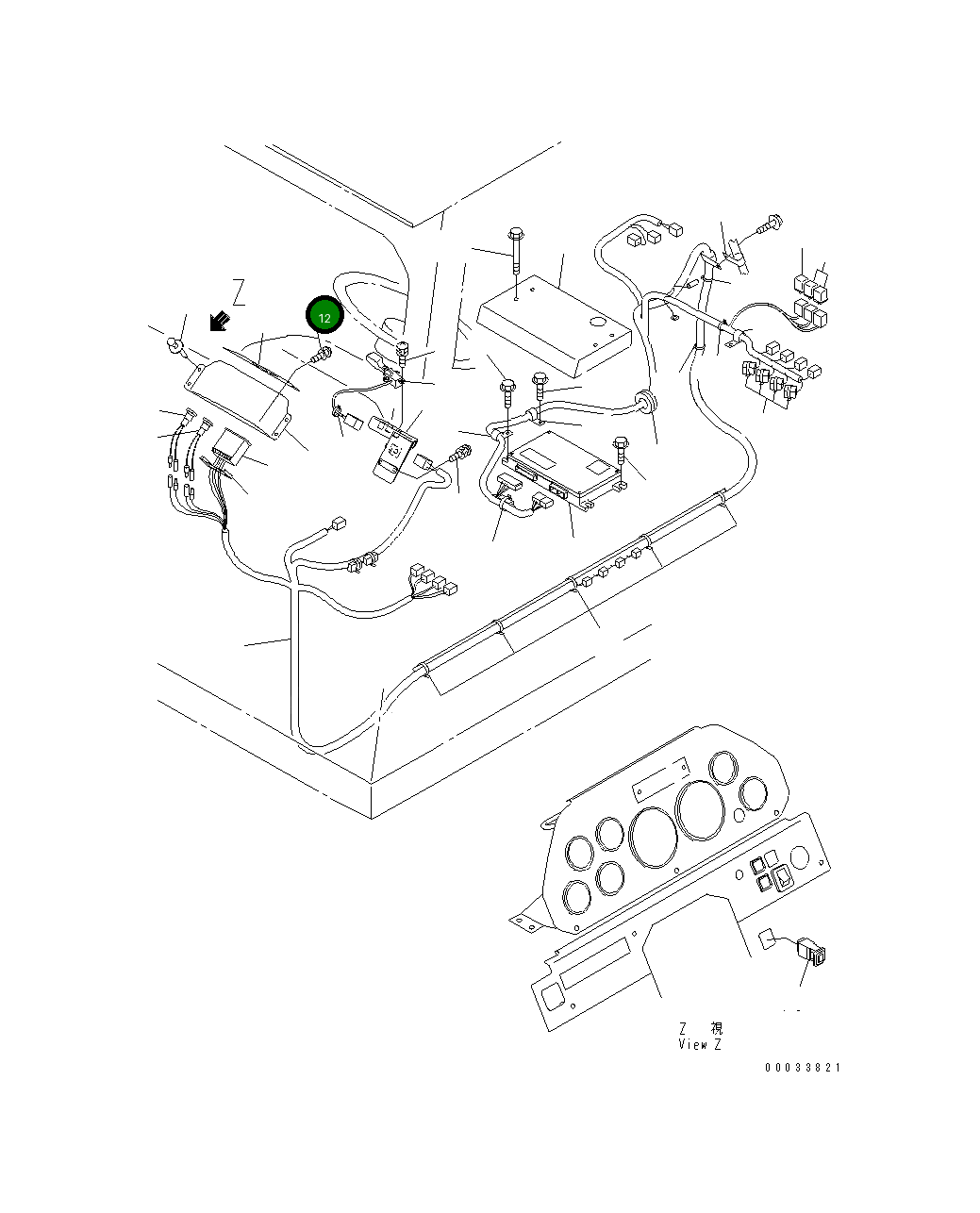 Z

12

Z 視
View Z

00033821