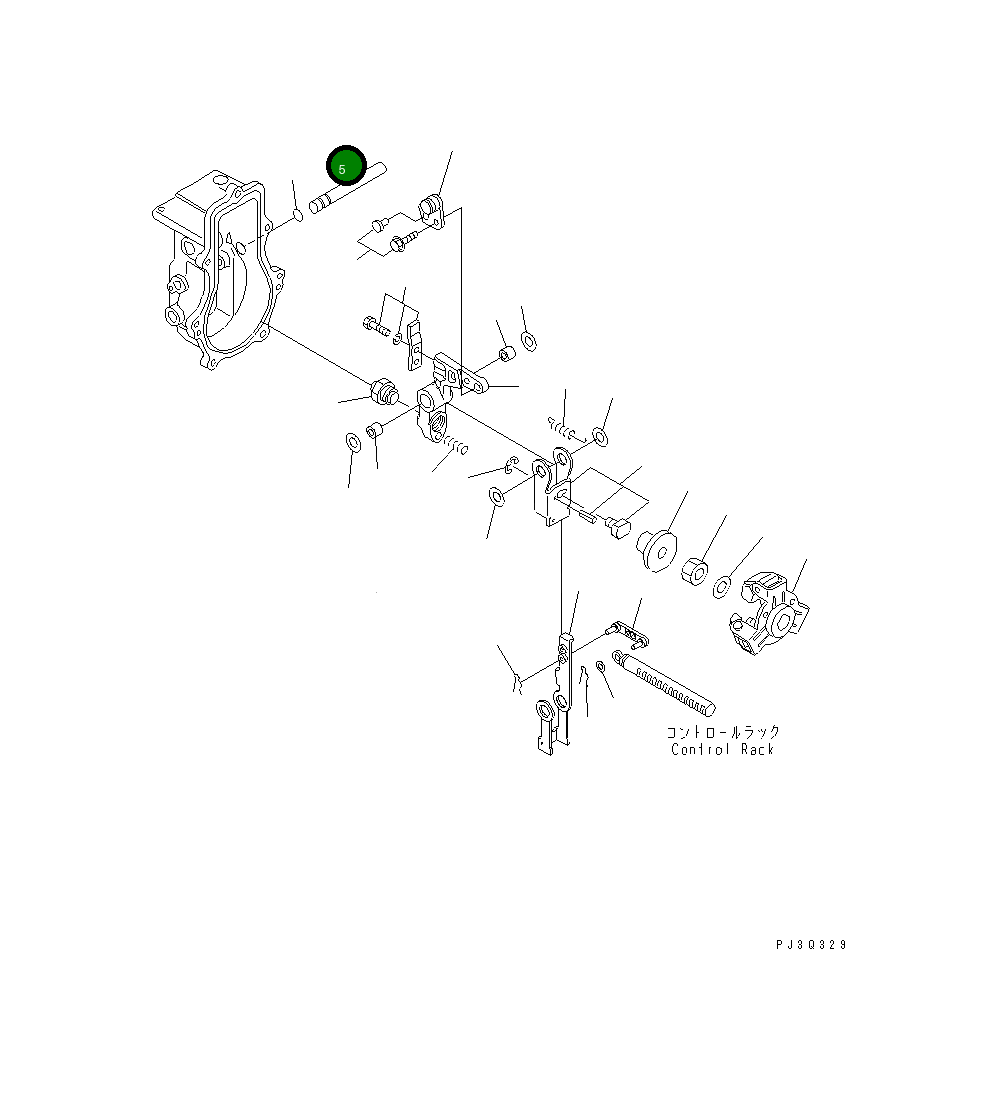 5

コントロールラック
Control Rack

PJ3Q329