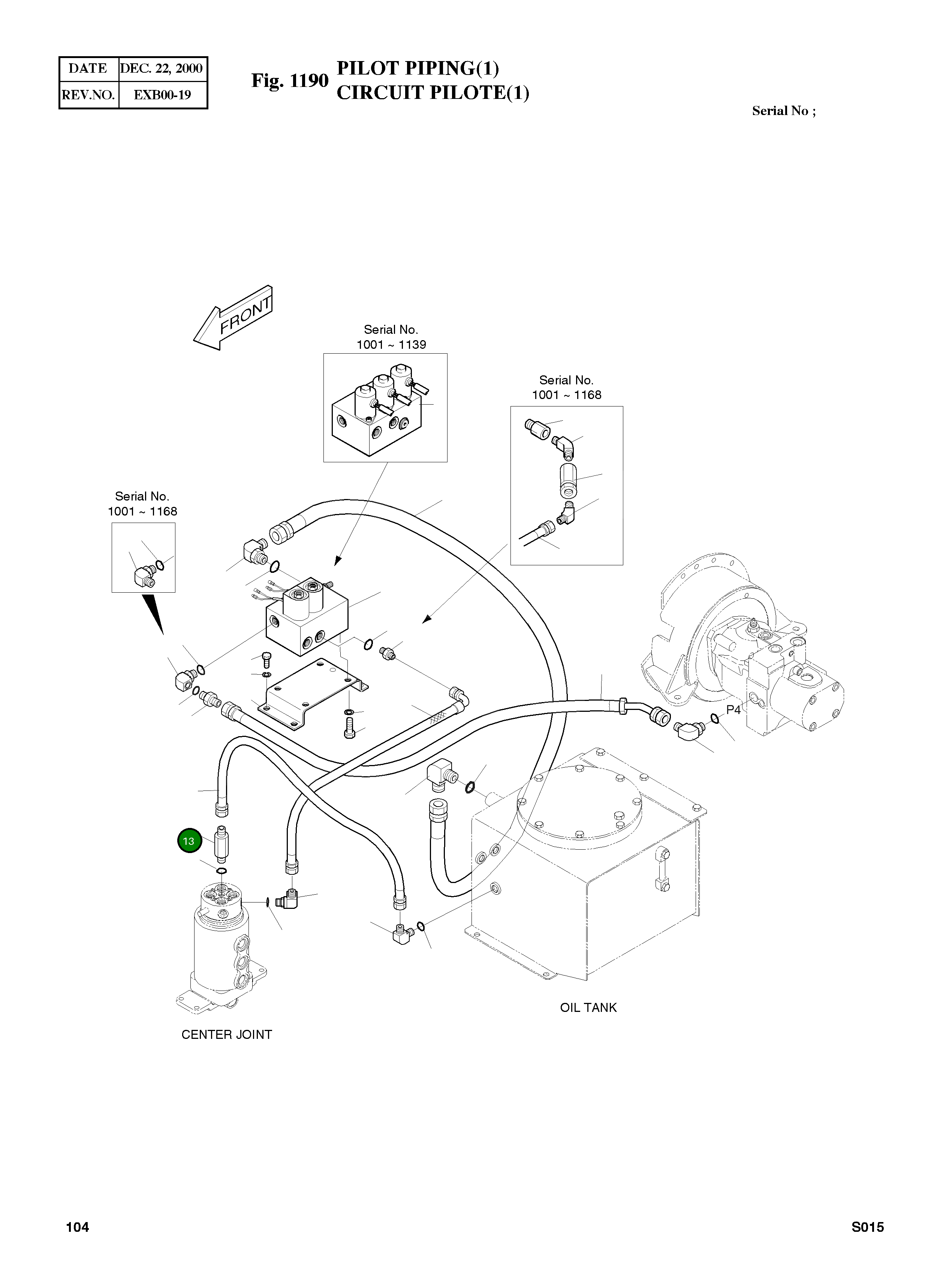 | DATE | DEC. 22, 2000 |
|---|---|
| REV.NO. | EXB00-19 |

Fig. 1190 PILOT PIPING(1)
CIRCUIT PILOTE(1)

Serial No ;

FRONT

Serial No.
1001 ~ 1139

Serial No.
1001 ~ 1168

Serial No.
1001 ~ 1168

P4

13

OIL TANK

CENTER JOINT

104

S015