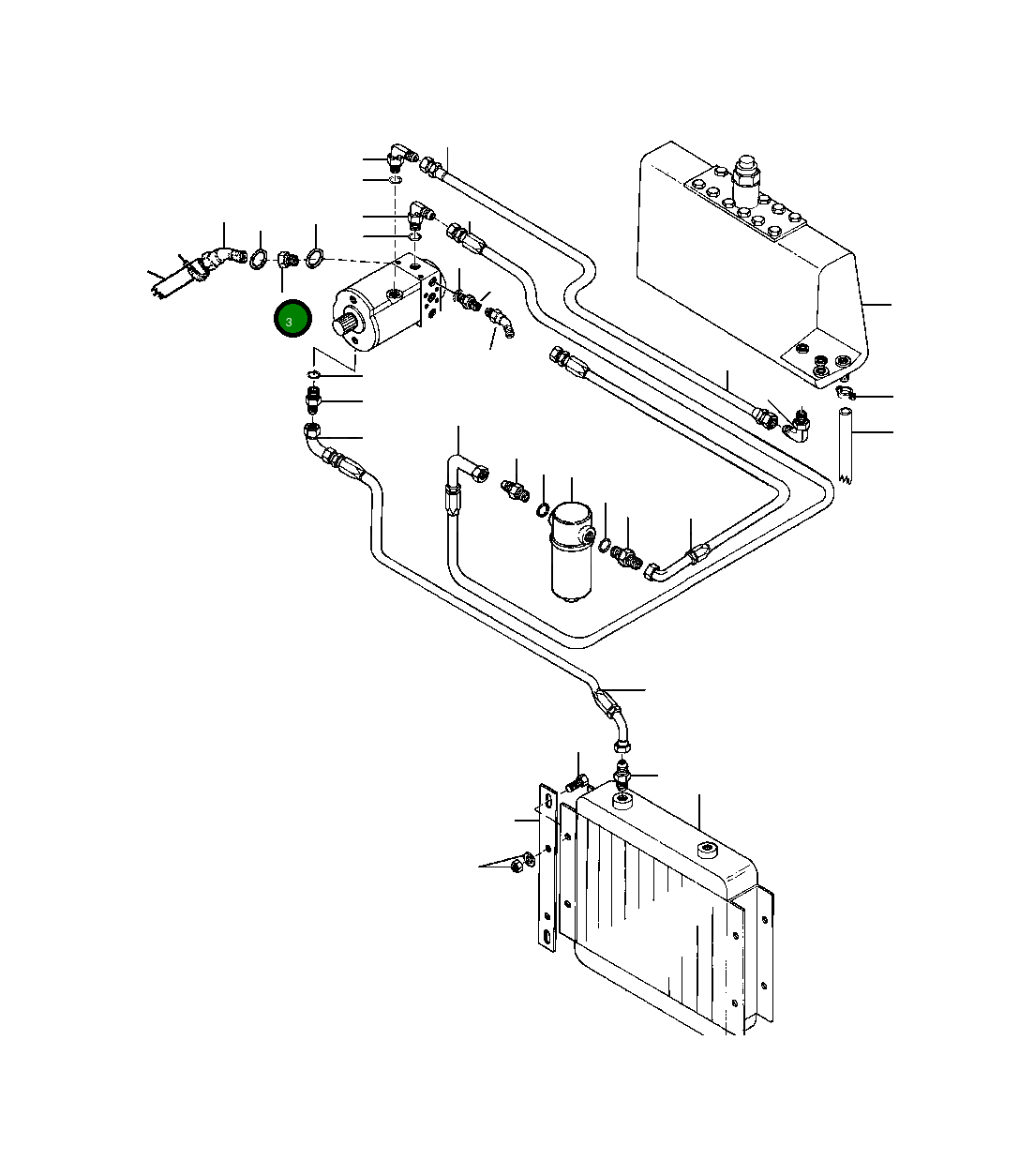 3