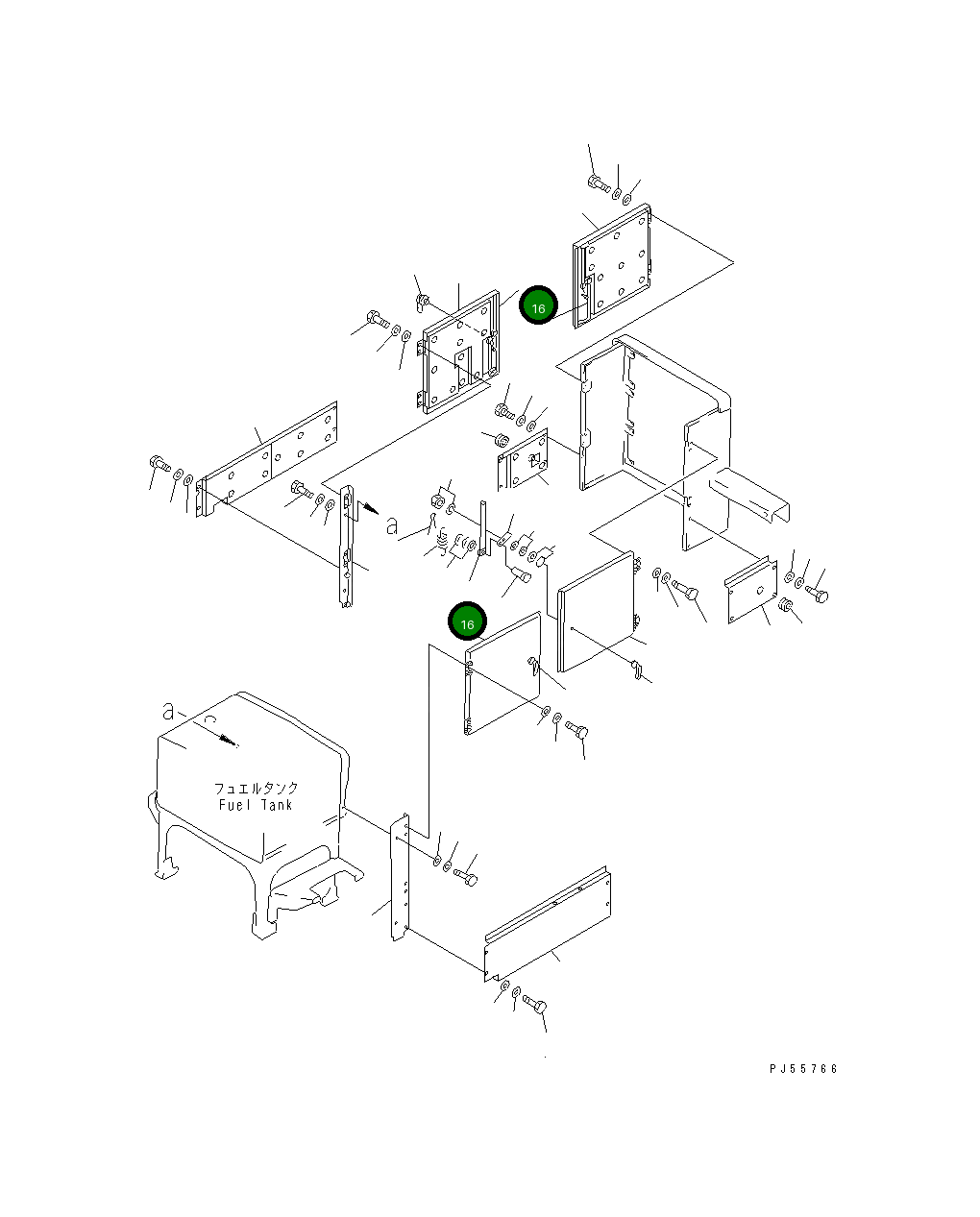 16

a

16

a

フュエルタンク
Fuel Tank

PJ55766