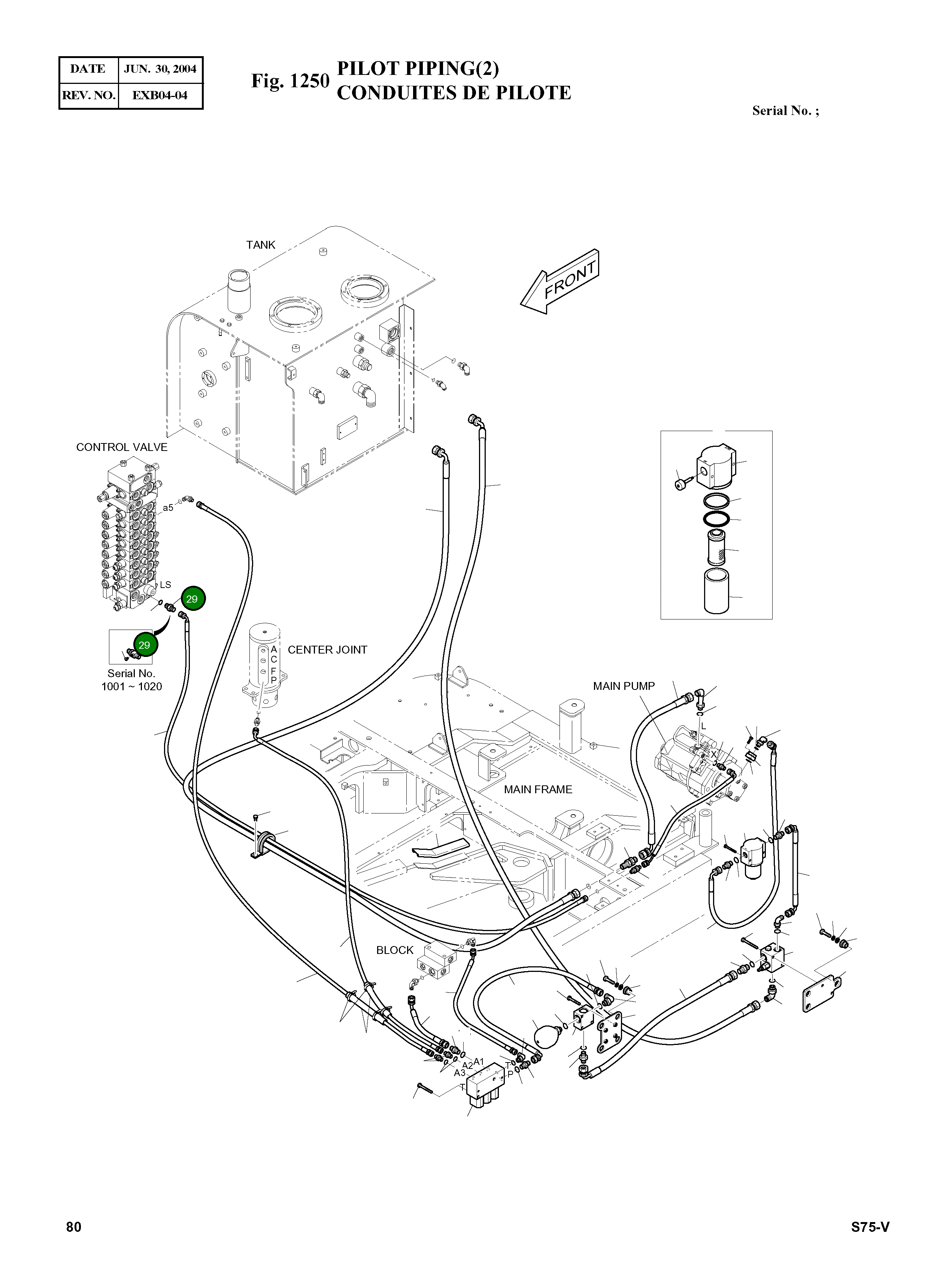 | DATE | JUN. 30, 2004 |
|---|---|
| REV. NO. | EXB04-04 |

Fig. 1250 PILOT PIPING(2)
CONDUITES DE PILOTE

Serial No. ;

TANK

FRONT

CONTROL VALVE

a5

LS

29

29

Serial No.
1001 ~ 1020

A
C
F
P

CENTER JOINT

MAIN PUMP

L

X

MAIN FRAME

BLOCK

A1
A2
A3
T

T
P

80

S75-V