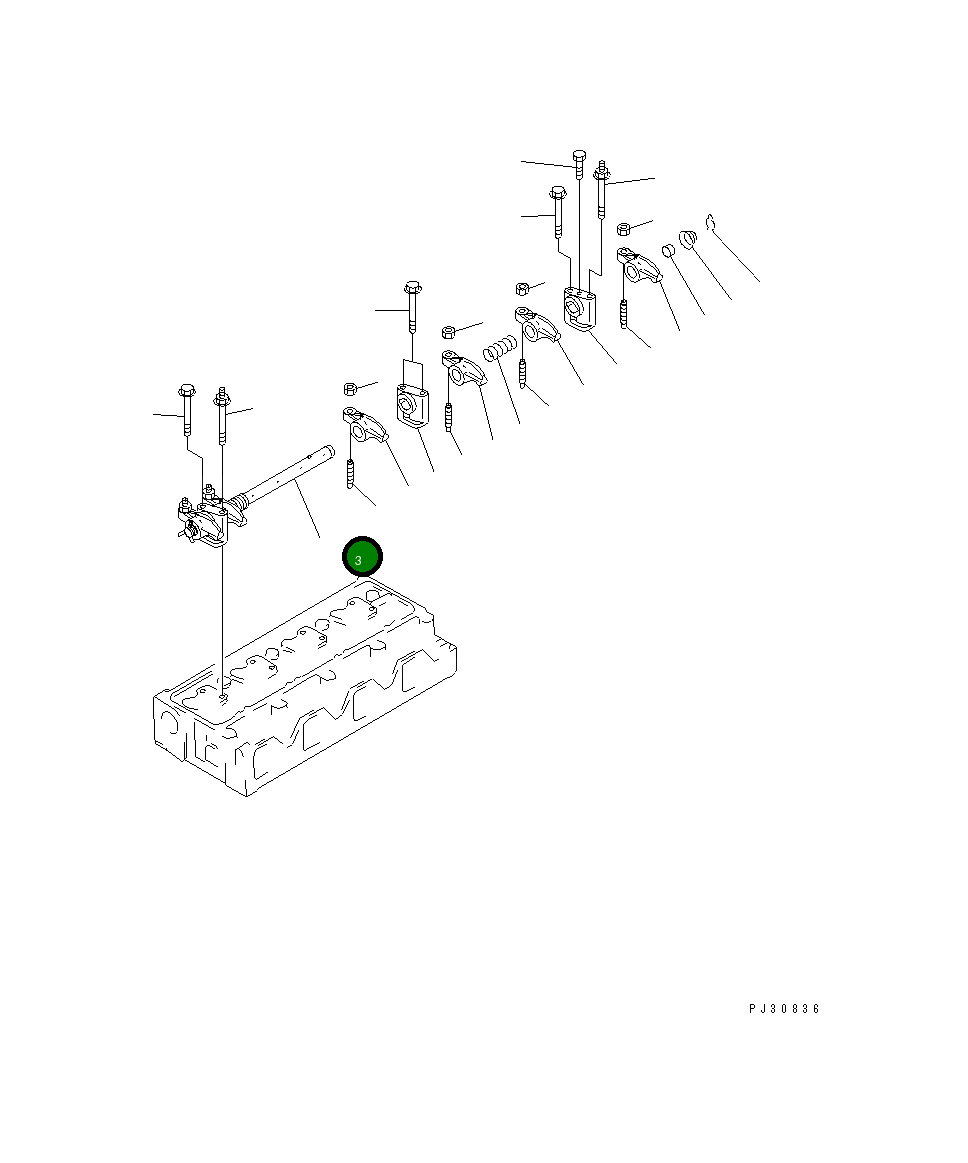 3

PJ30836