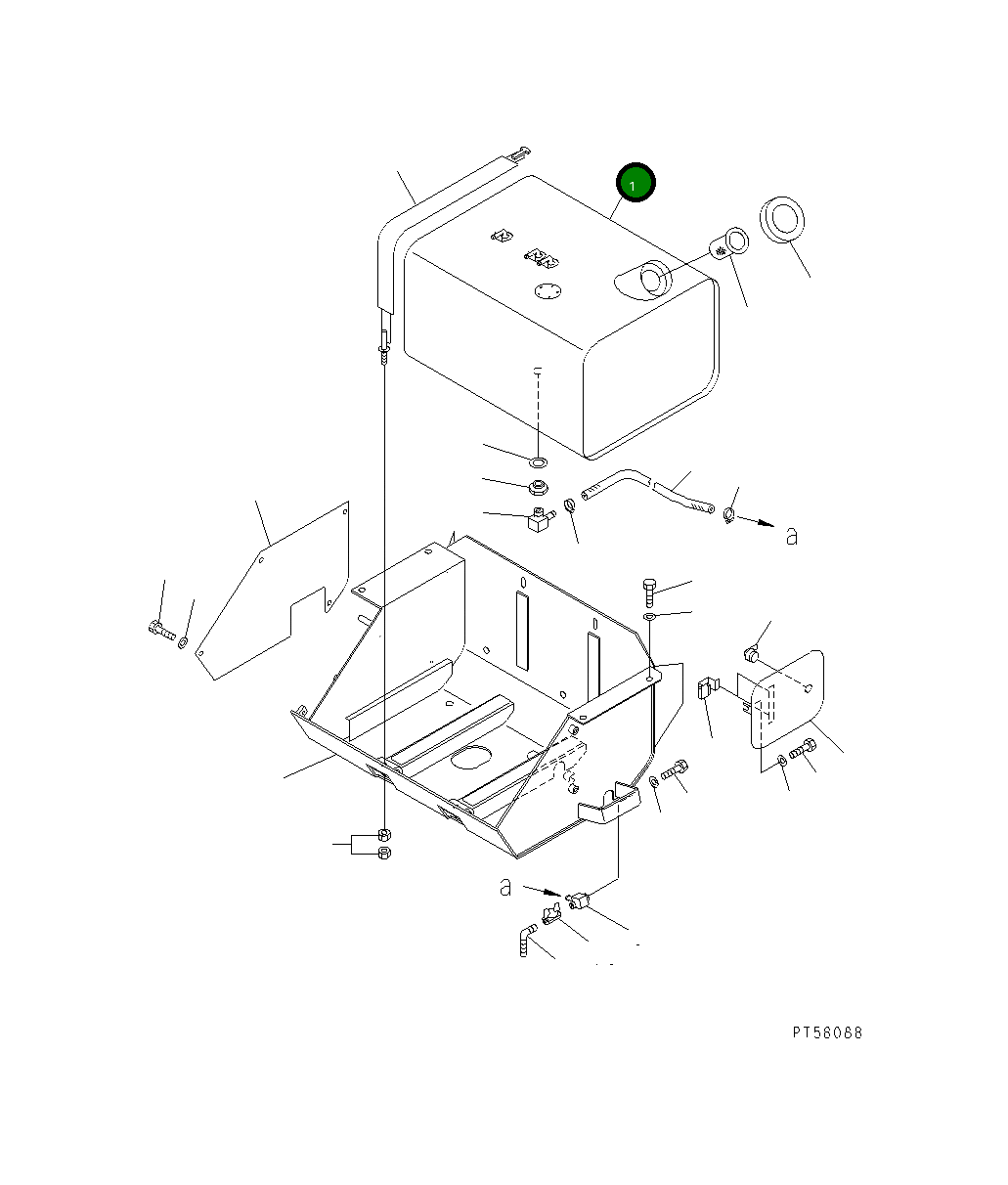 1

a

a

PT56088