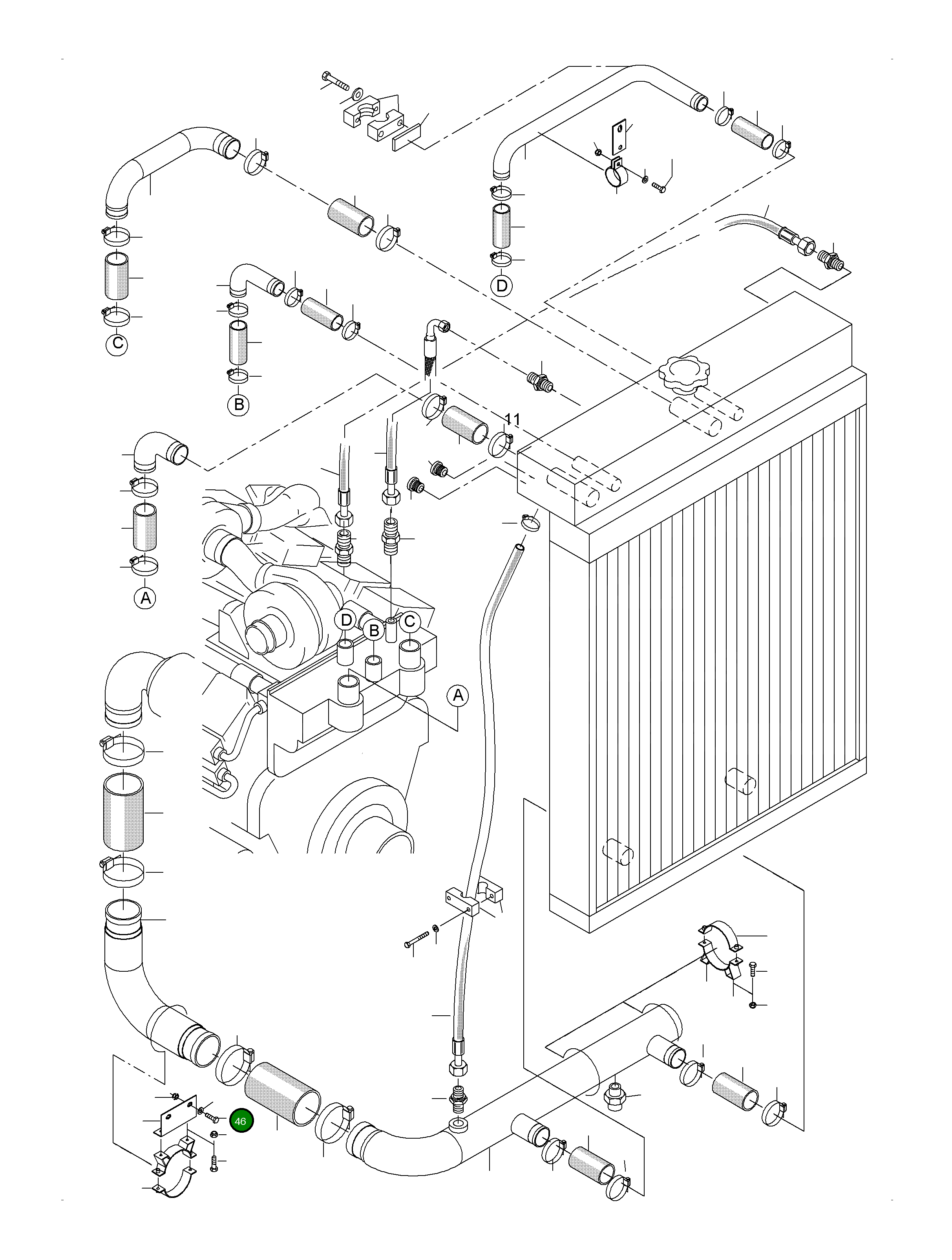 D
C
B
11
A
D
B
C
A
46