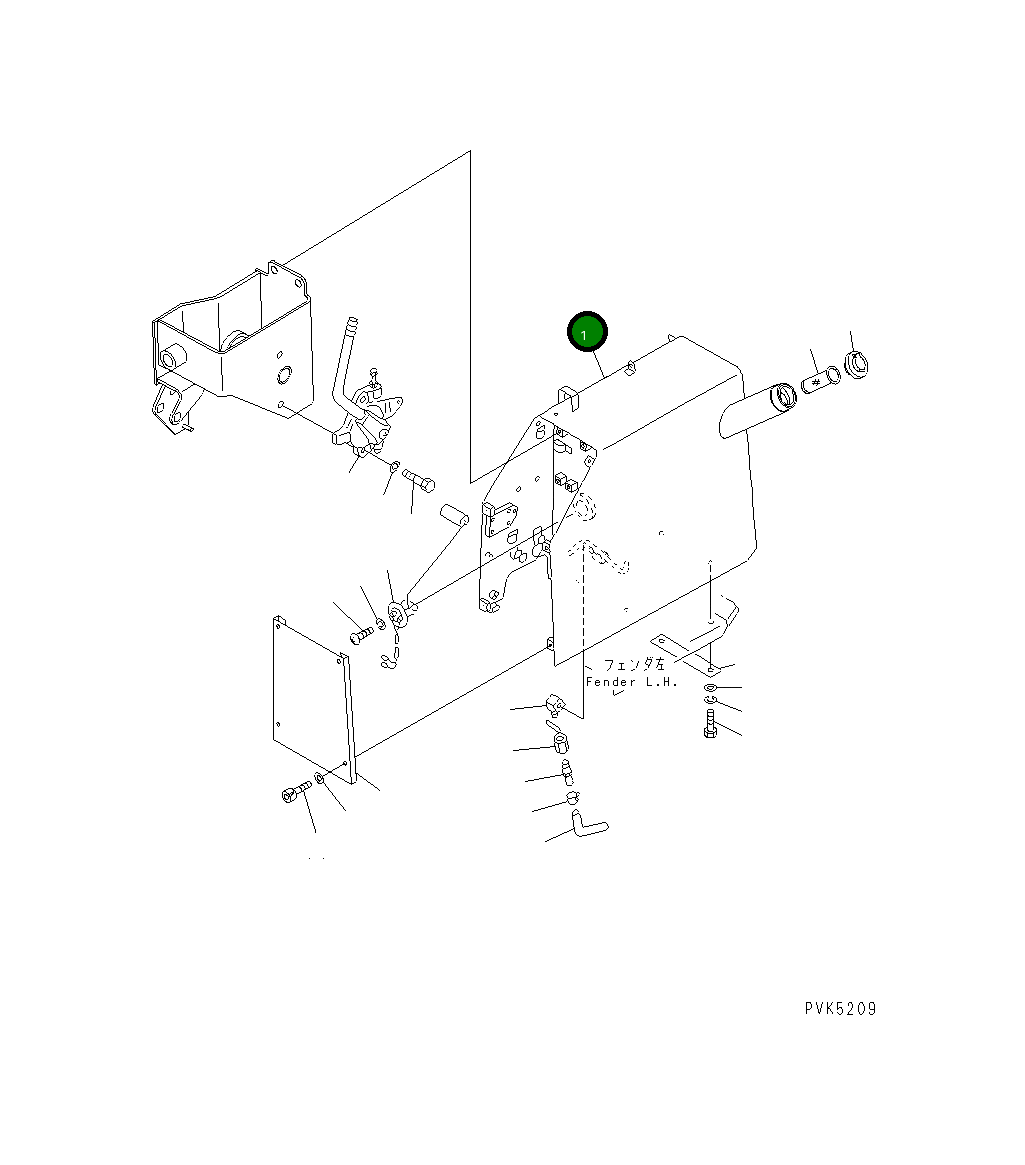 1

フェンダ左
Fender L.H.

PVK5209