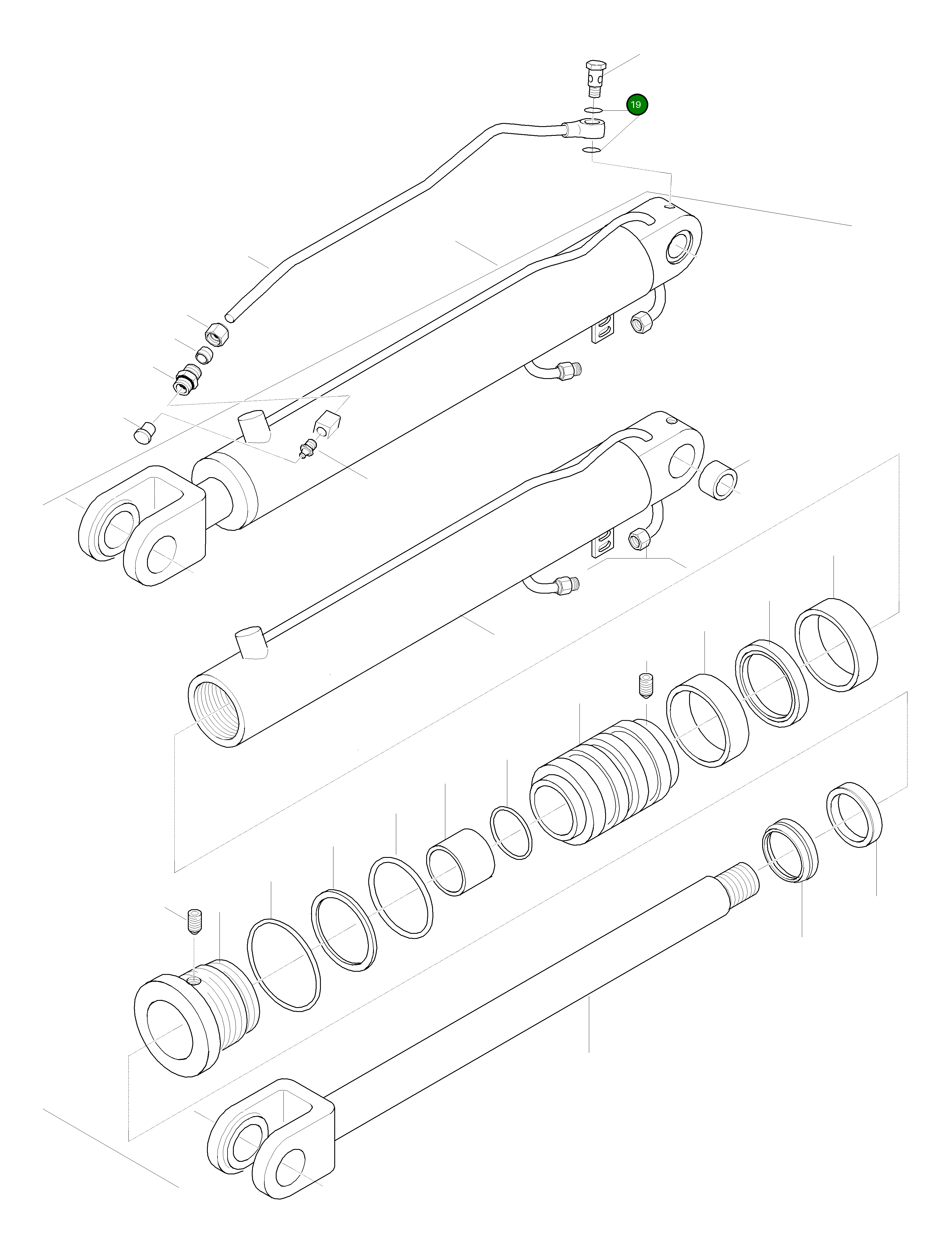 19