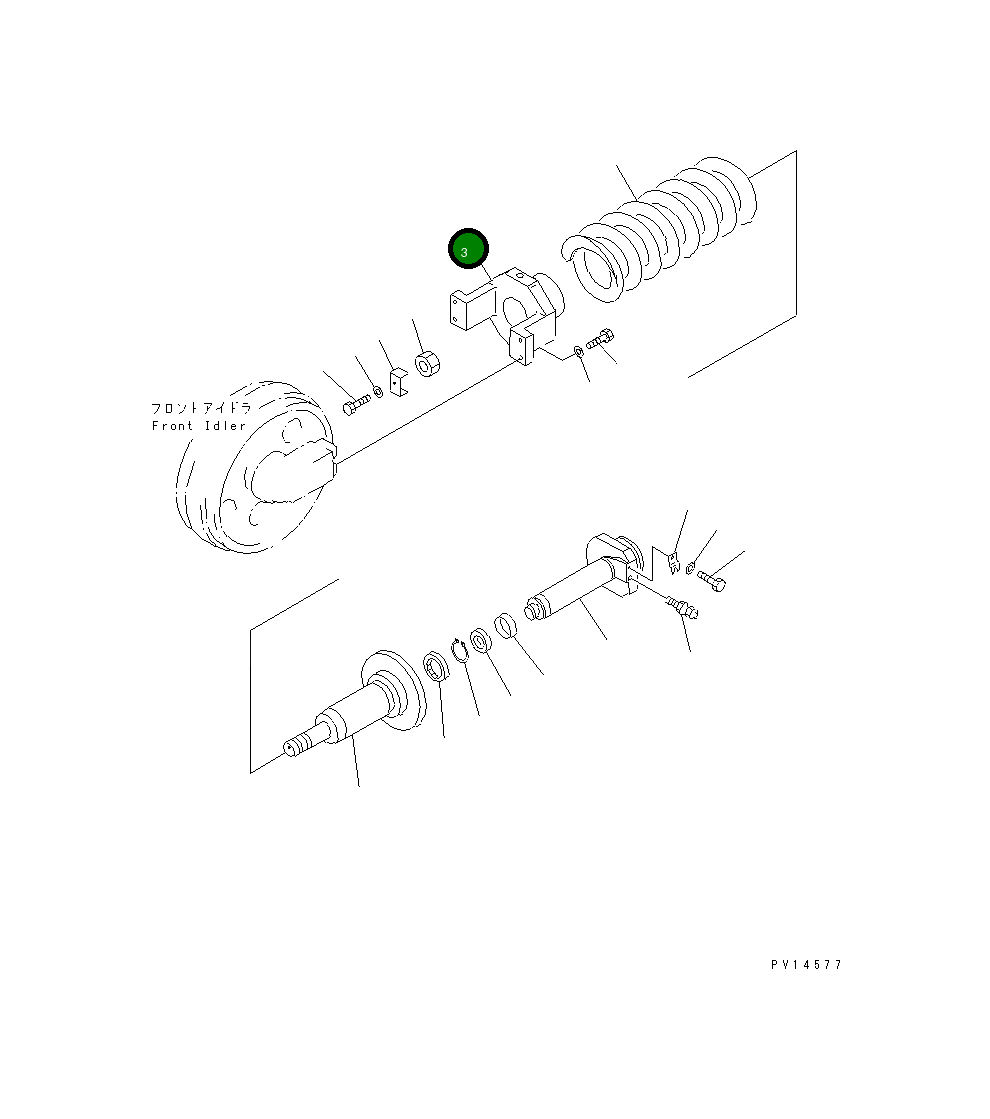 3

フロントアイドラ
Front Idler

PV14577