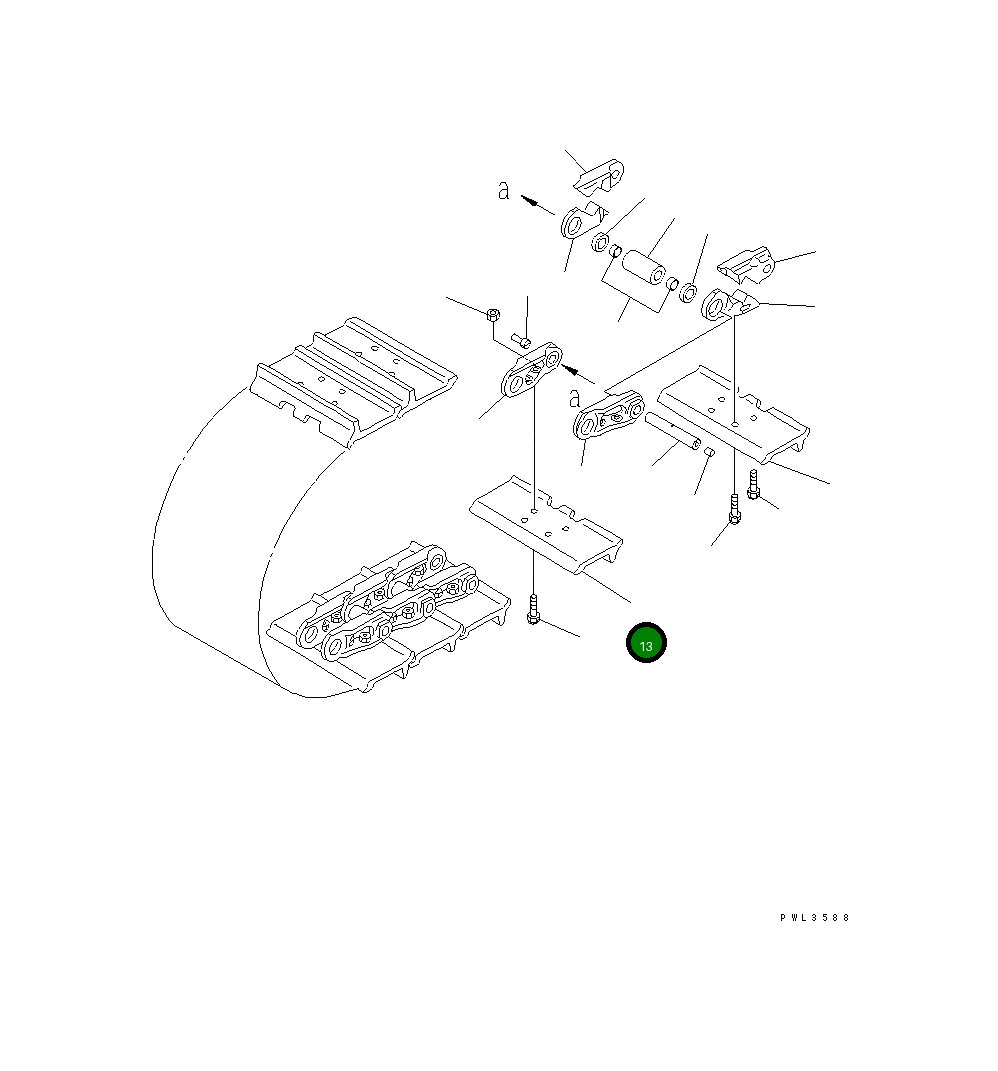 a

a

13

PWL3588