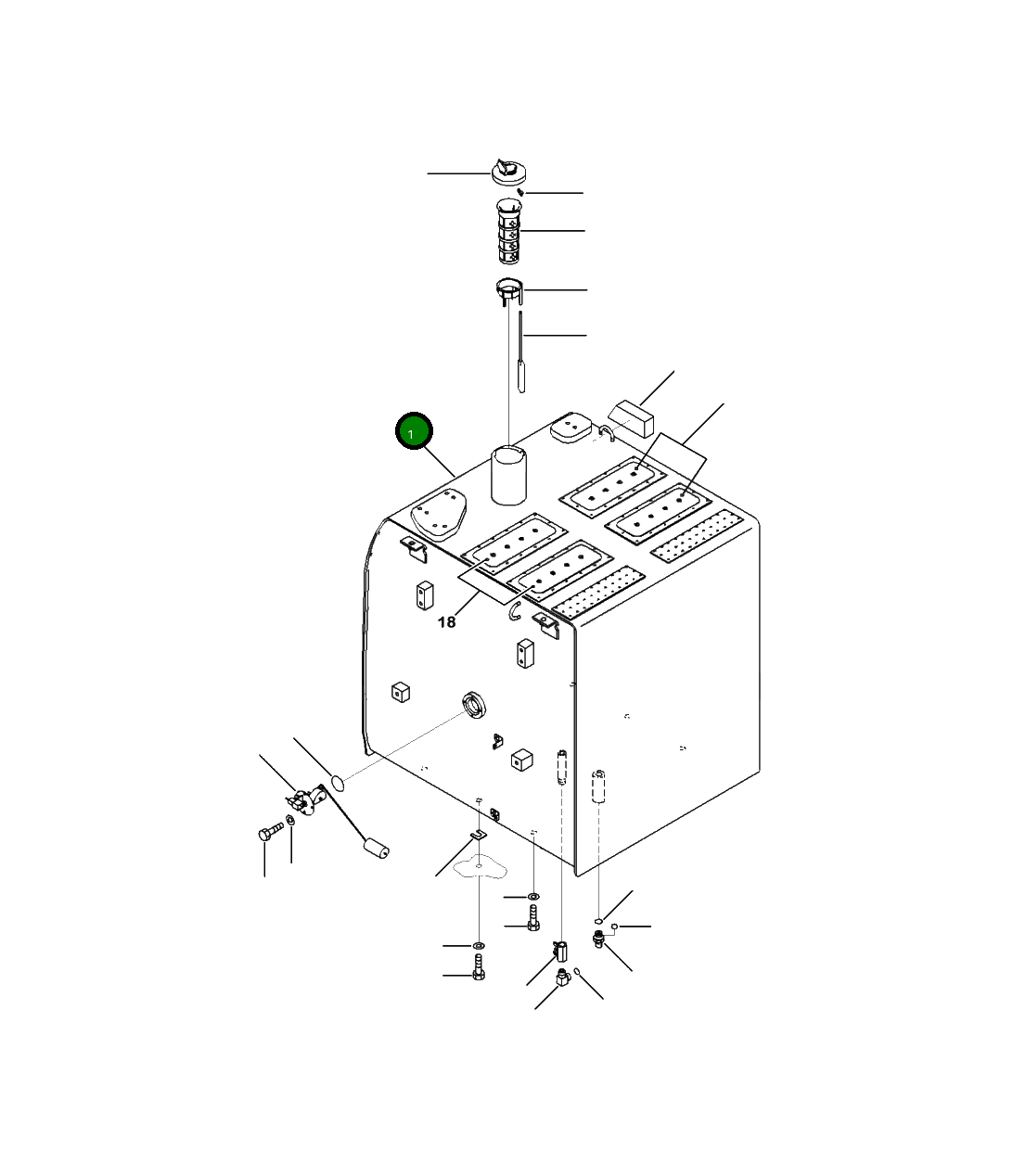 1

18