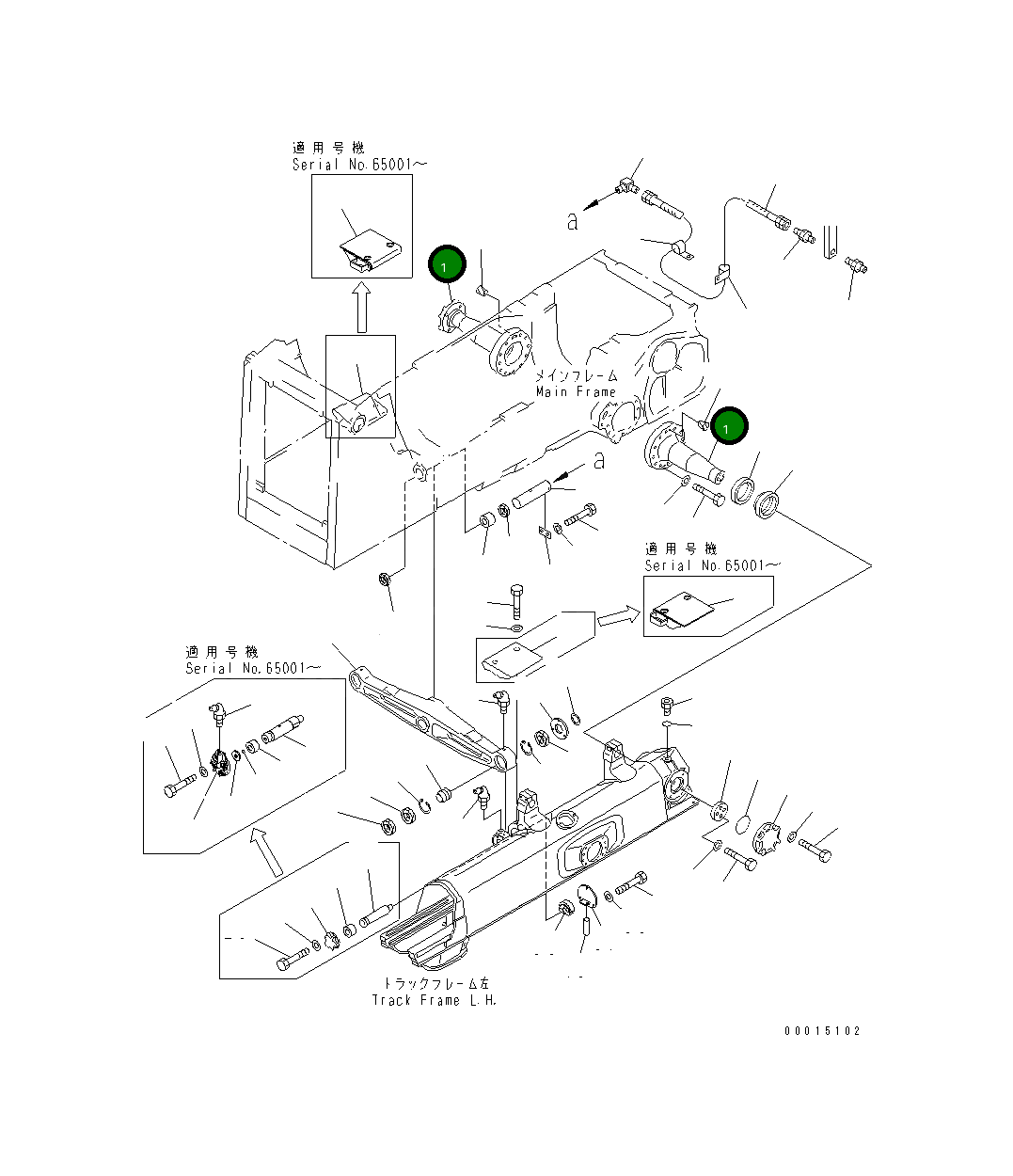 適用号機
Serial No.65001～

1

a

メインフレーム
Main Frame

1

a

適用号機
Serial No.65001～

適用号機
Serial No.65001～

トラックフレーム左
Track Frame L.H.

00015102