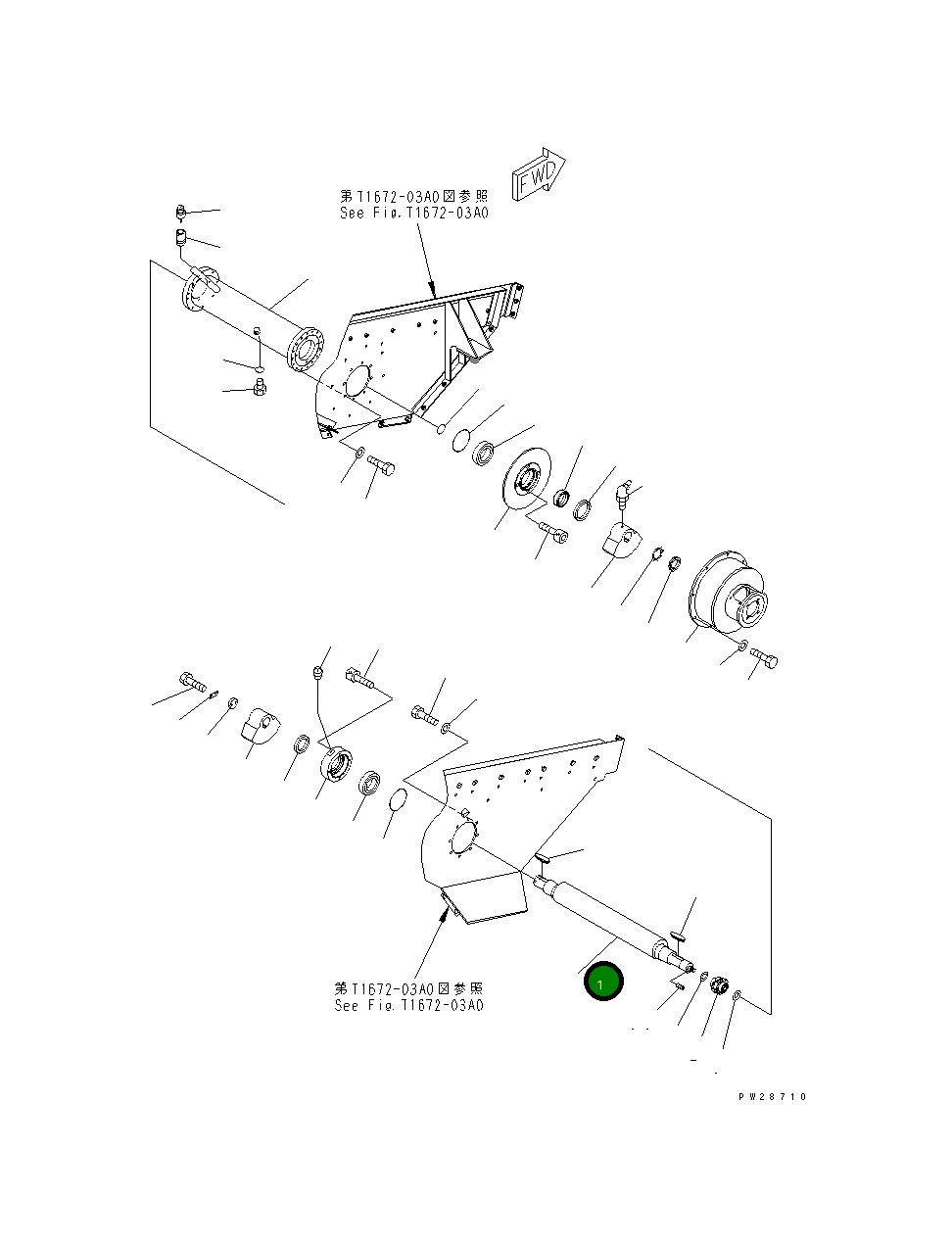 FWD

第T1672-03A0図参照
See Fig.T1672-03A0

第T1672-03A0図参照
See Fig.T1672-03A0

1

PW28710