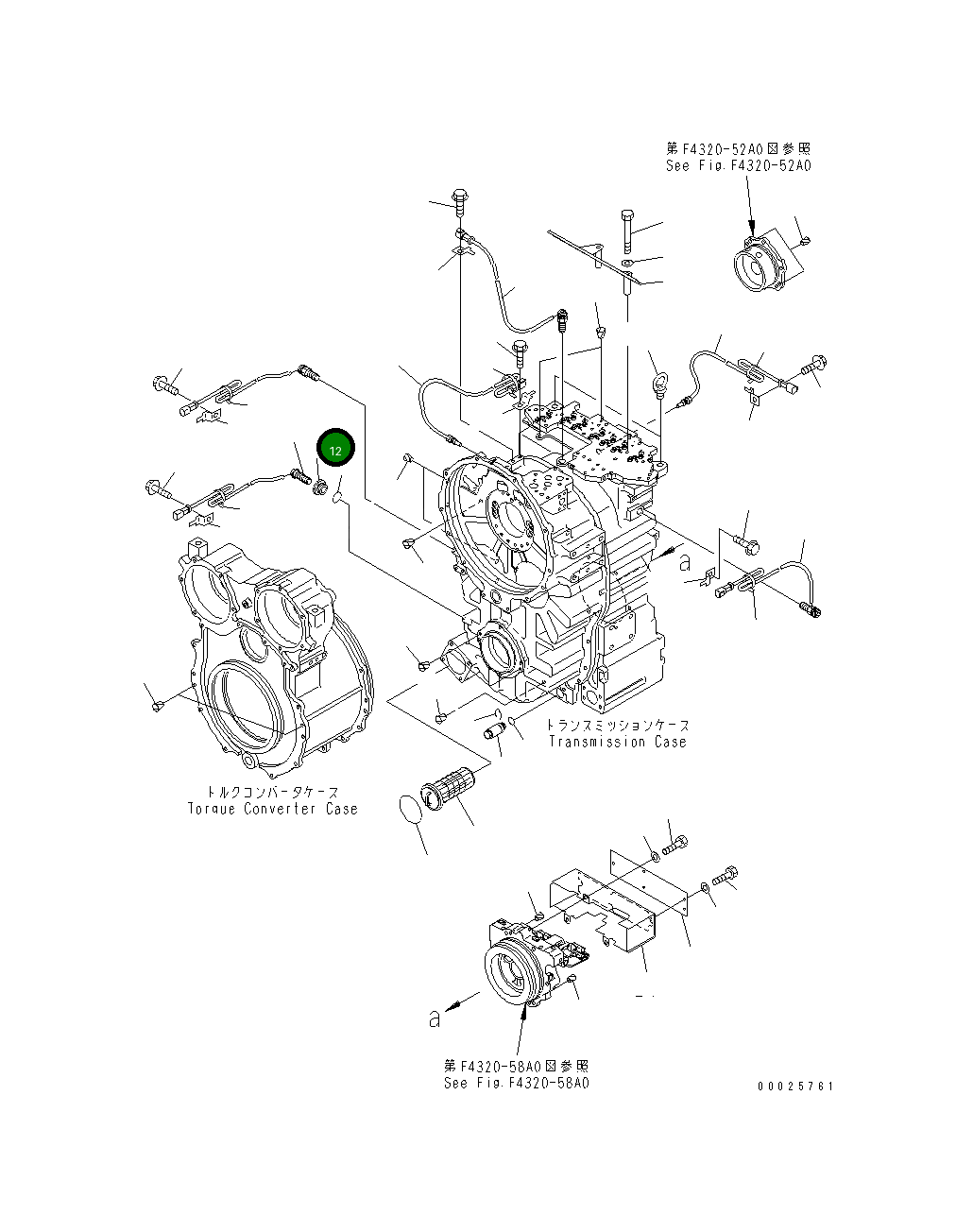 第F4320-52A0図参照
See Fig.F4320-52A0

12

a

トランスミッションケース
Transmission Case

トルクコンバータケース
Torque Converter Case

a

第F4320-58A0図参照
See Fig.F4320-58A0

00025761