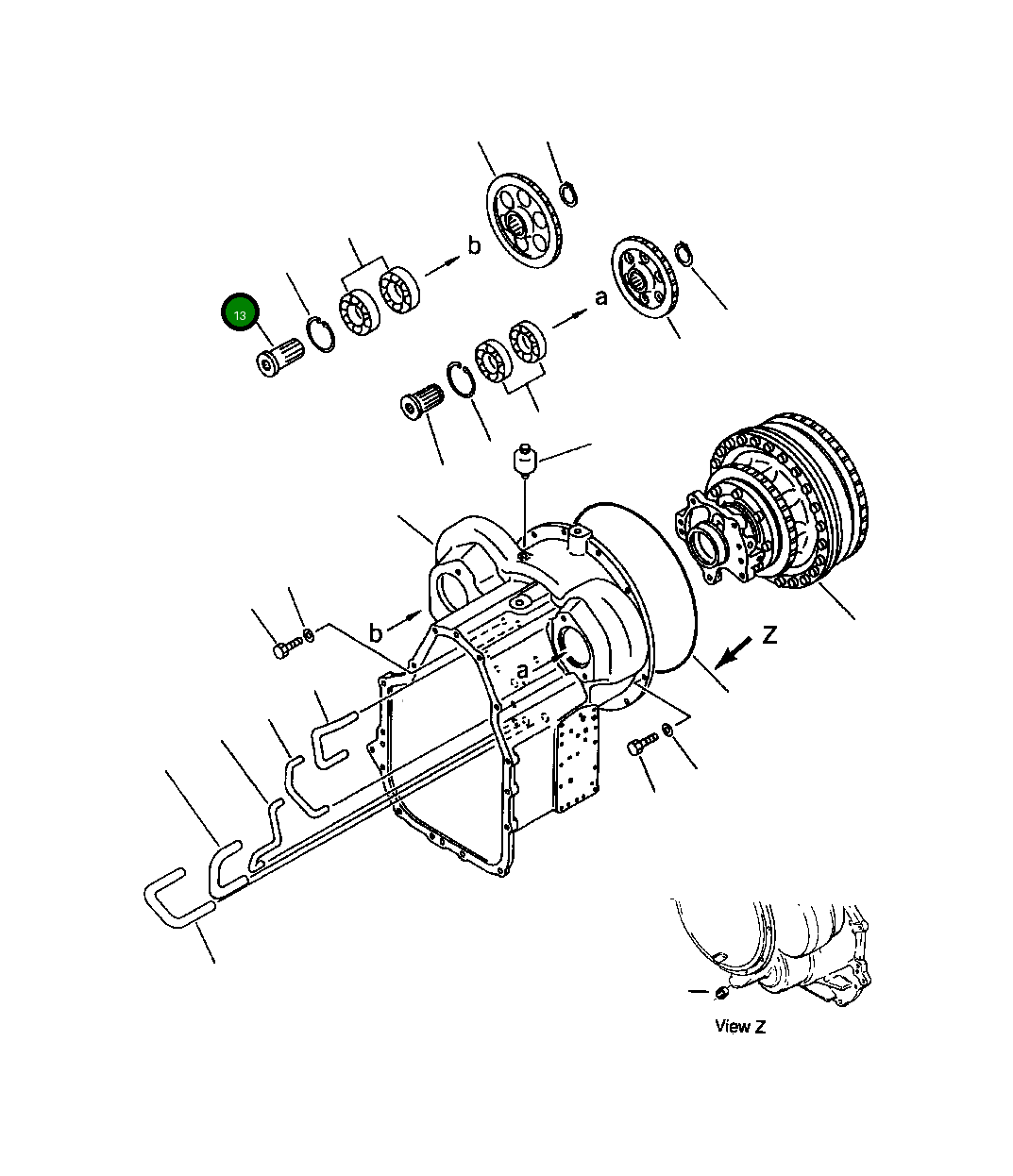 13
b
a
b
a
Z
View Z