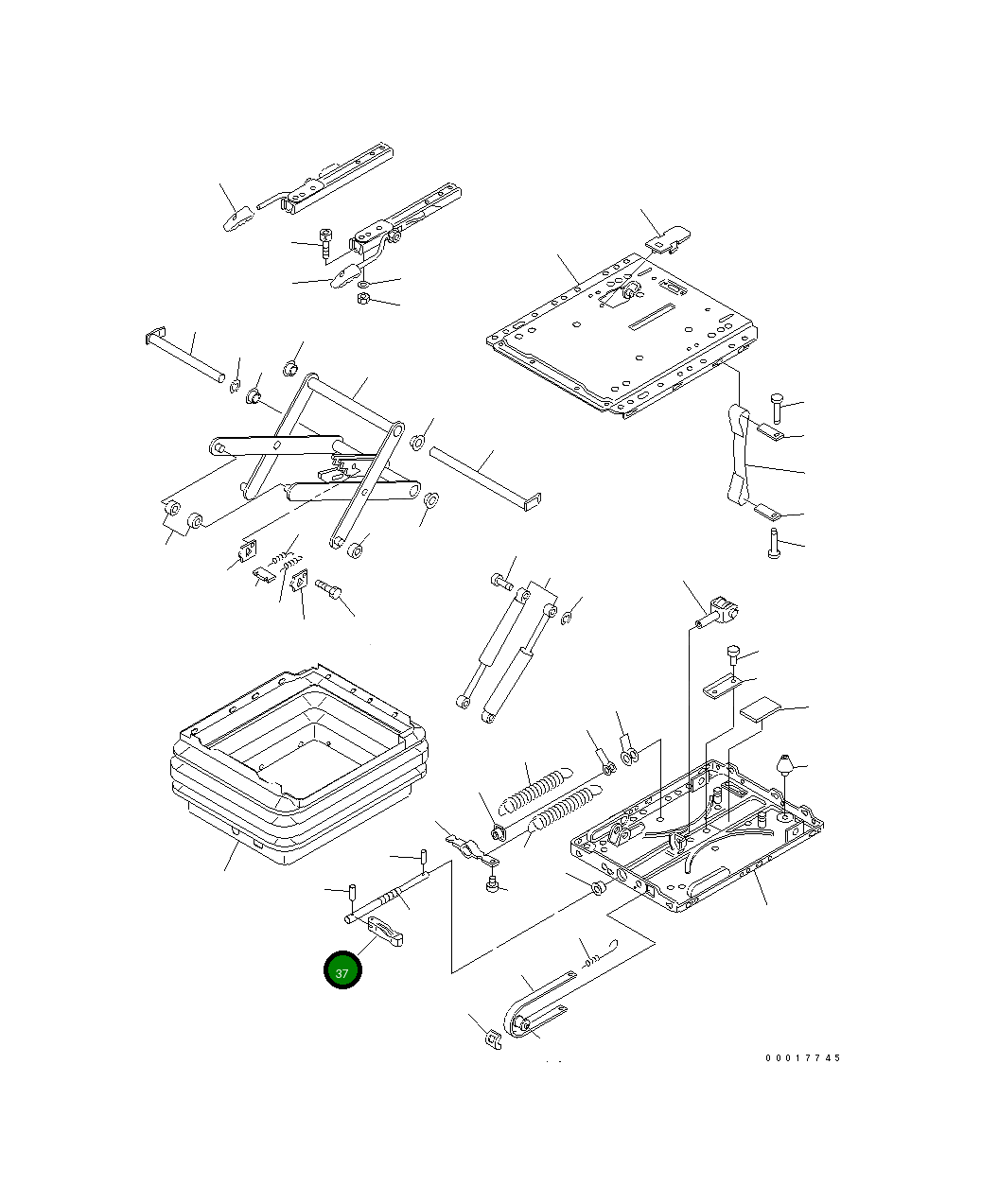 37

00017745