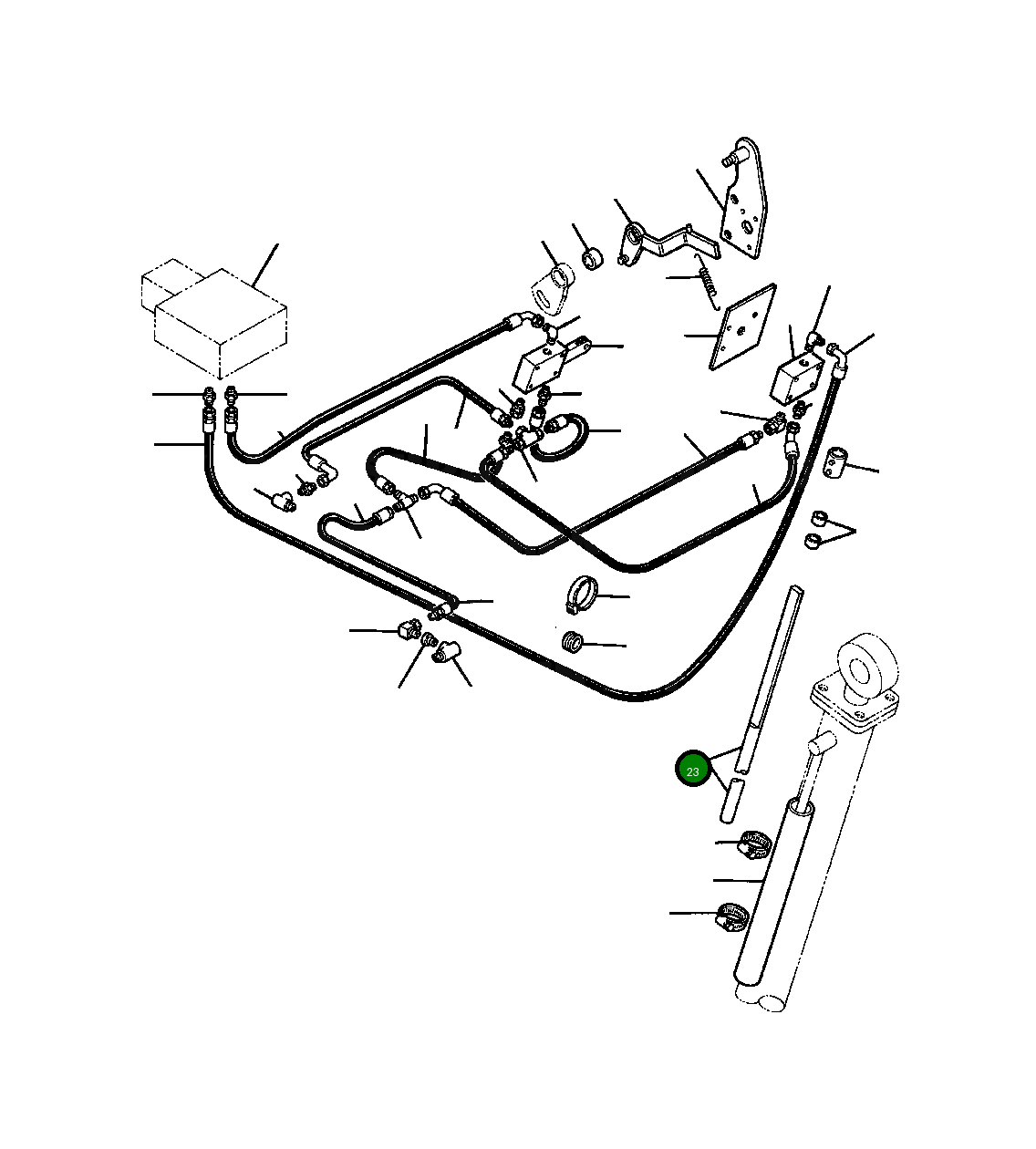 23