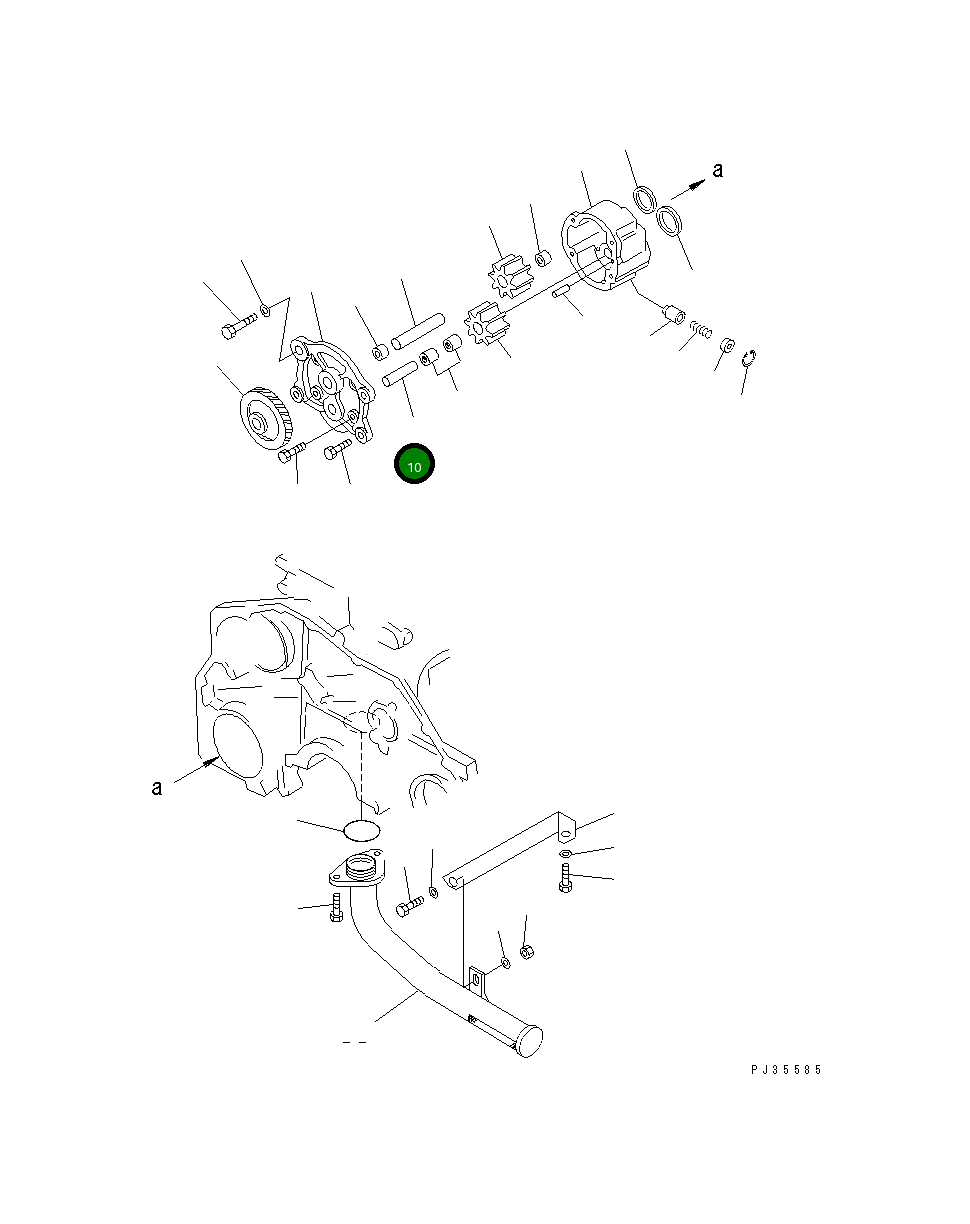 a

10

a

PJ35585