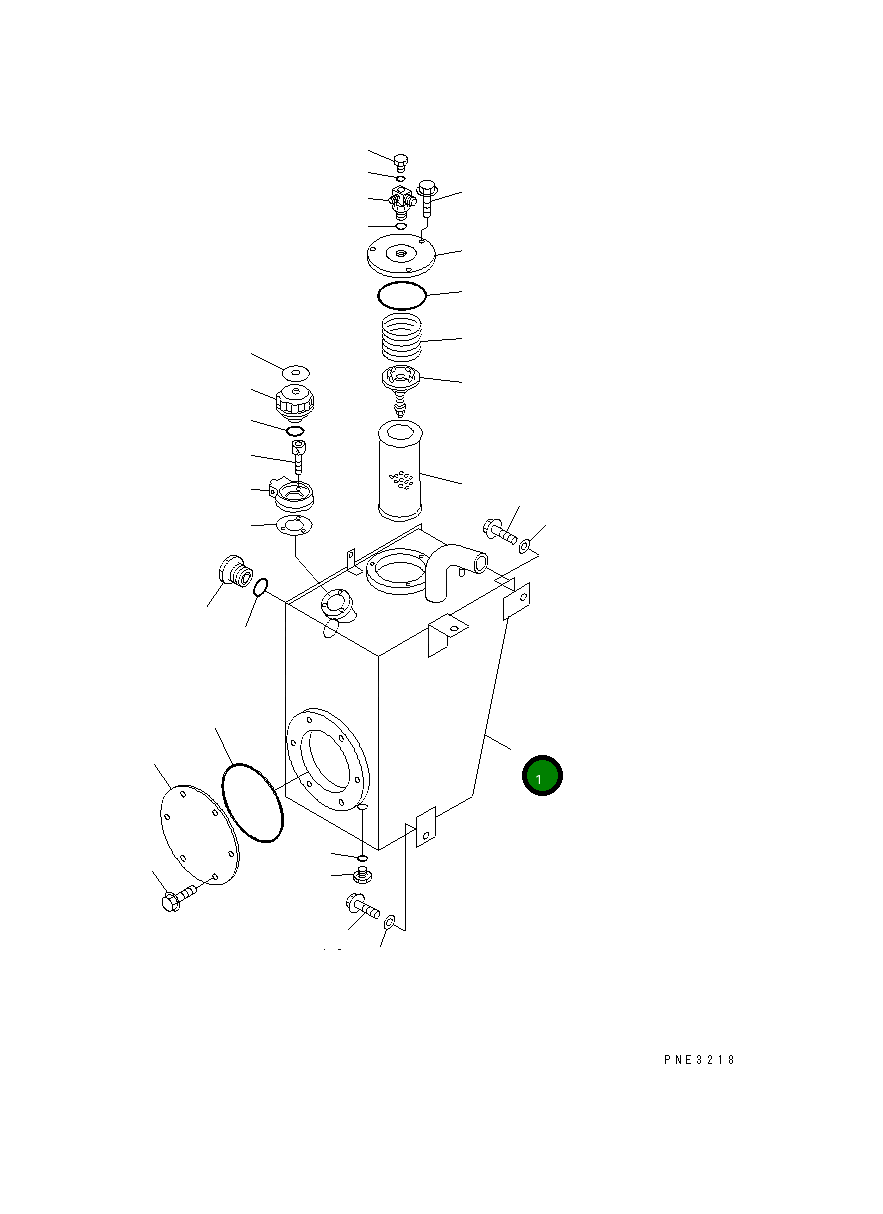 1

PNE3218