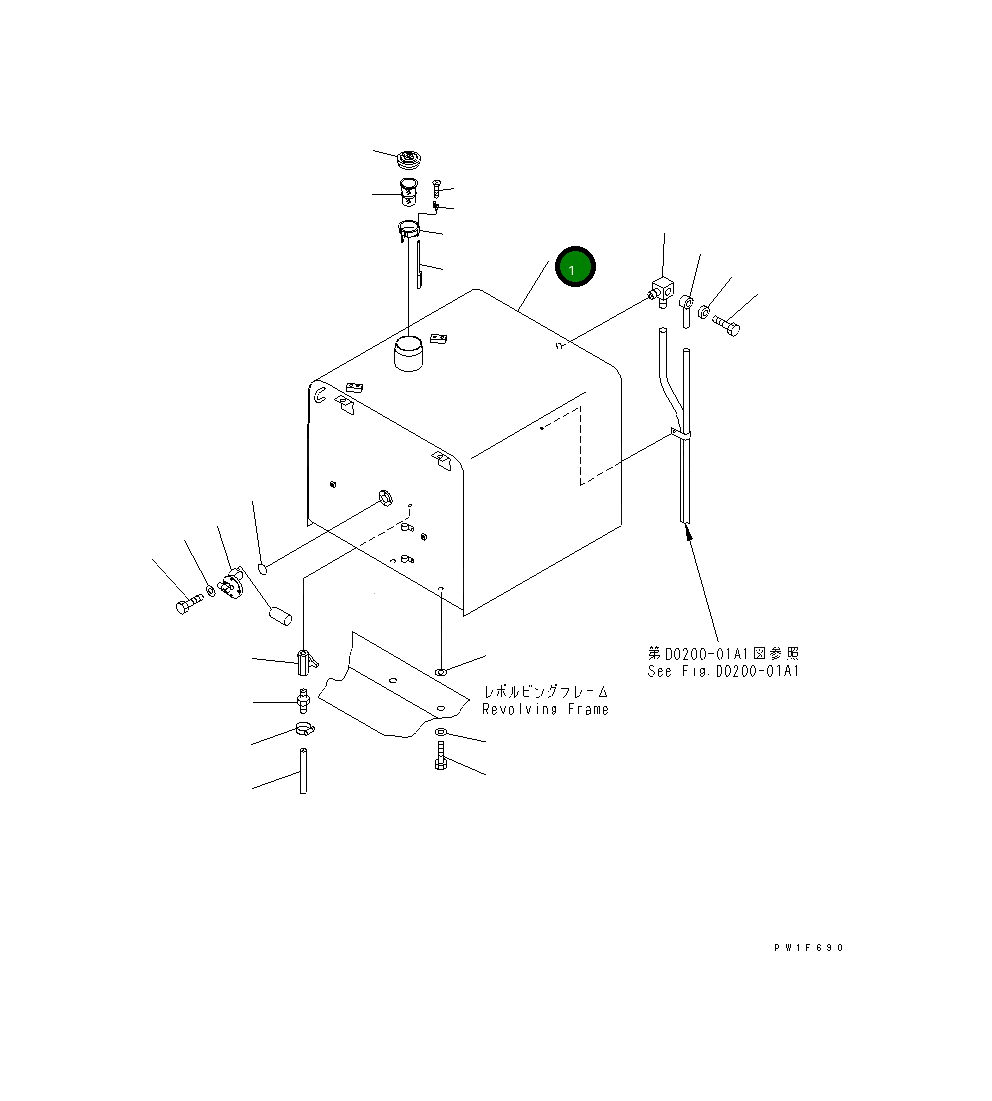 1

第D0200-01A1図参照
See Fig.D0200-01A1

レボルビングフレーム
Revolving Frame

PW1F690