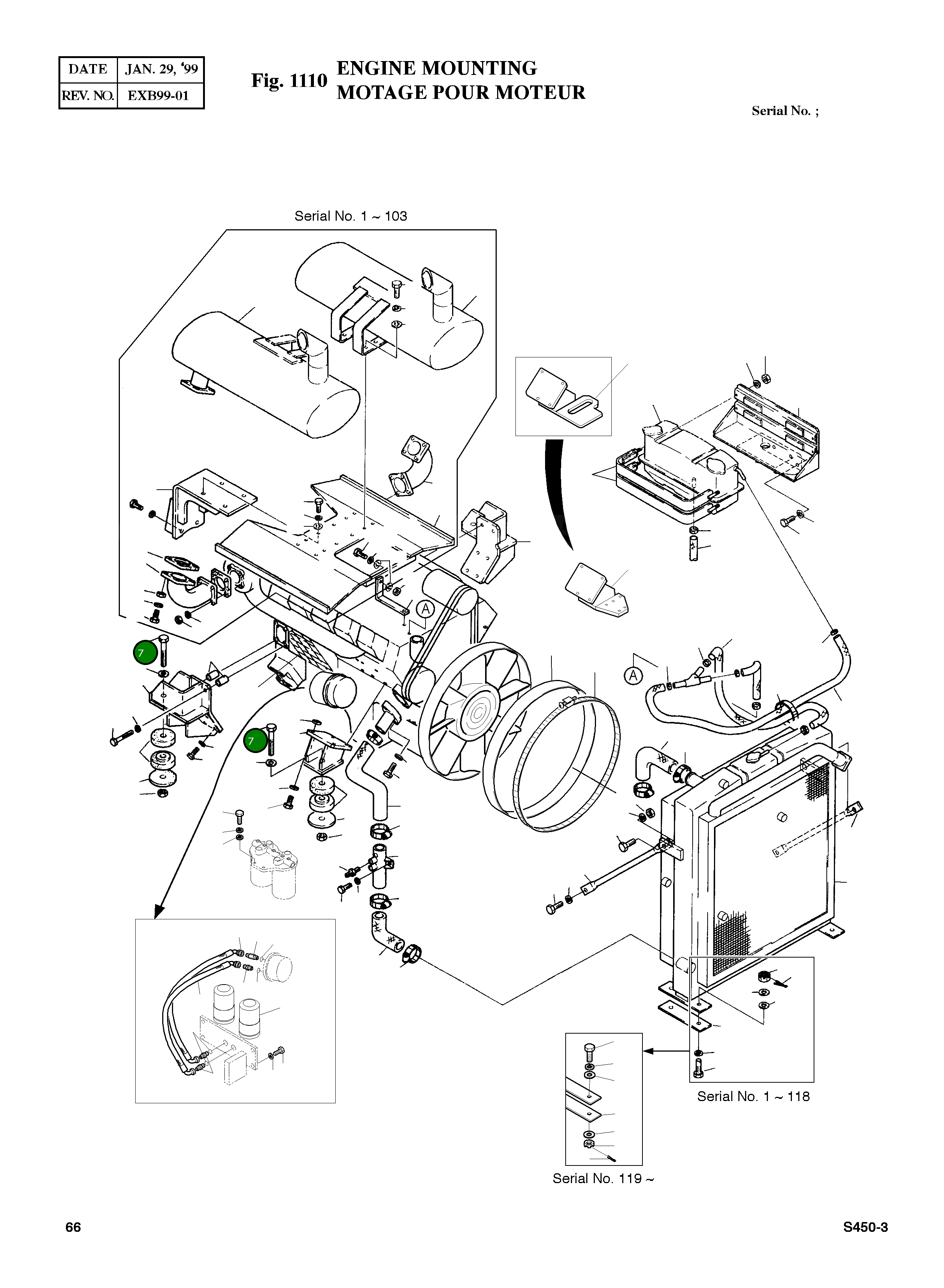 | DATE | JAN. 29, '99 |
|---|---|
| REV. NO. | EXB99-01 |

Fig. 1110 ENGINE MOUNTING
MOTAGE POUR MOTEUR

Serial No. ;

Serial No. 1 ~ 103

A

A

7

7

Serial No. 1 ~ 118

Serial No. 119 ~

66

S450-3