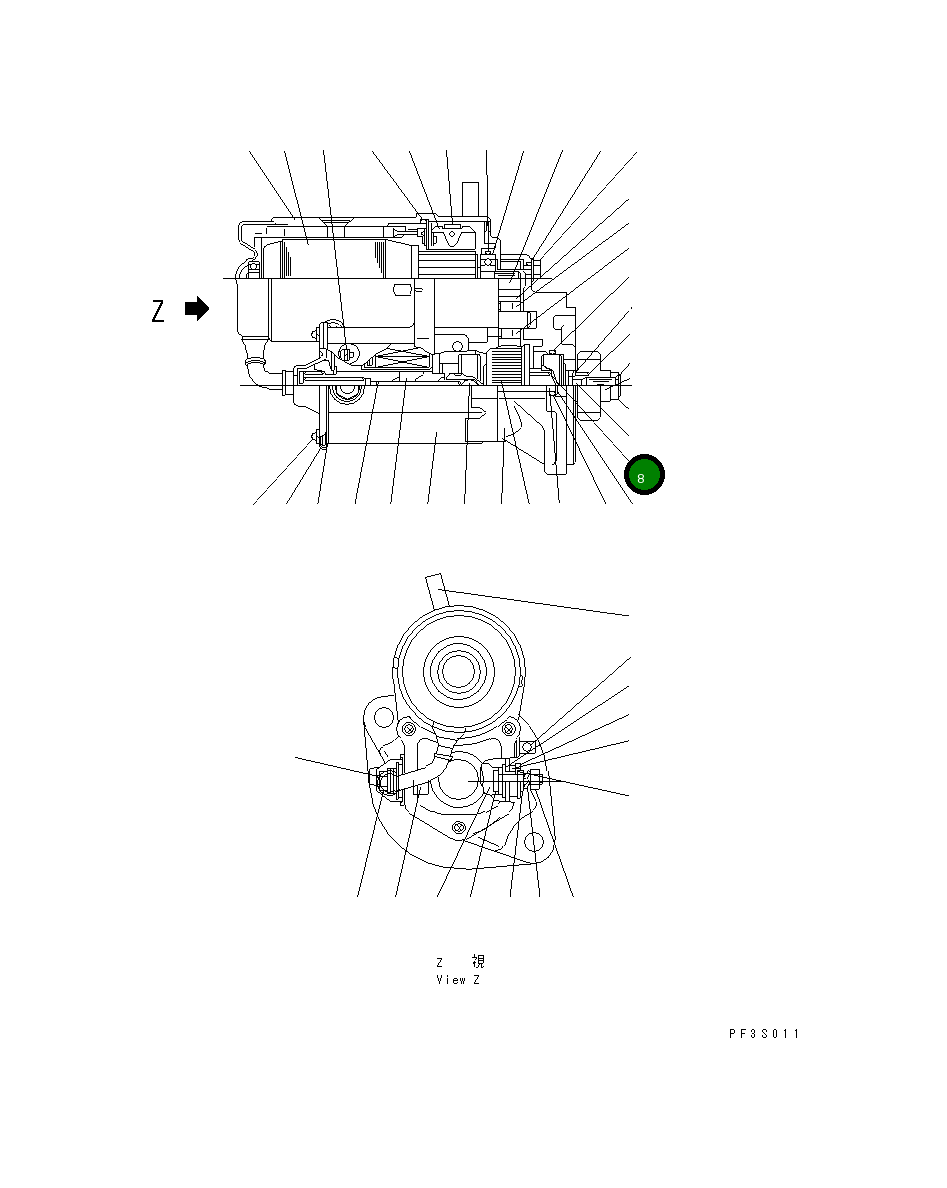 Z

8

Z 視
View Z

PF3S011