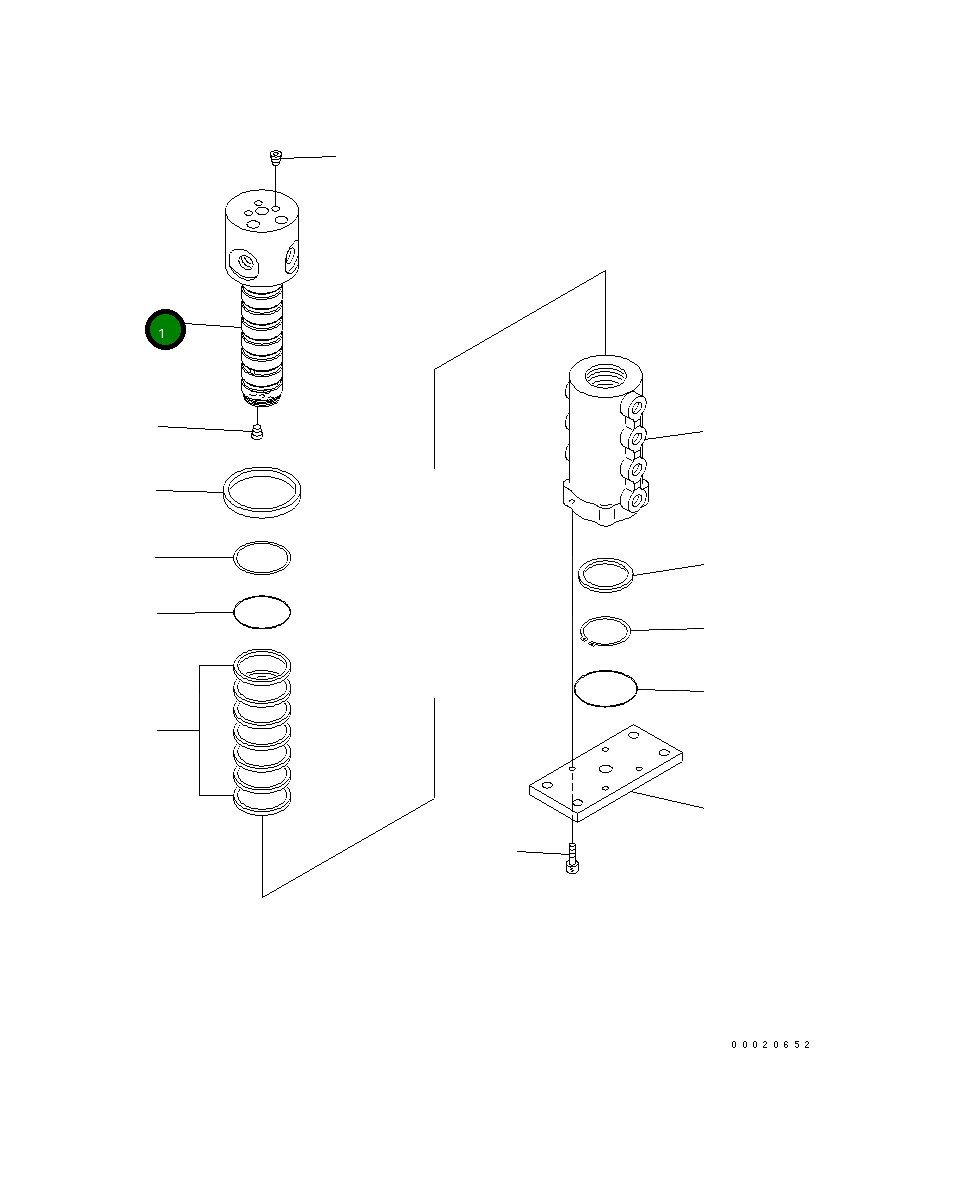 1

00020652