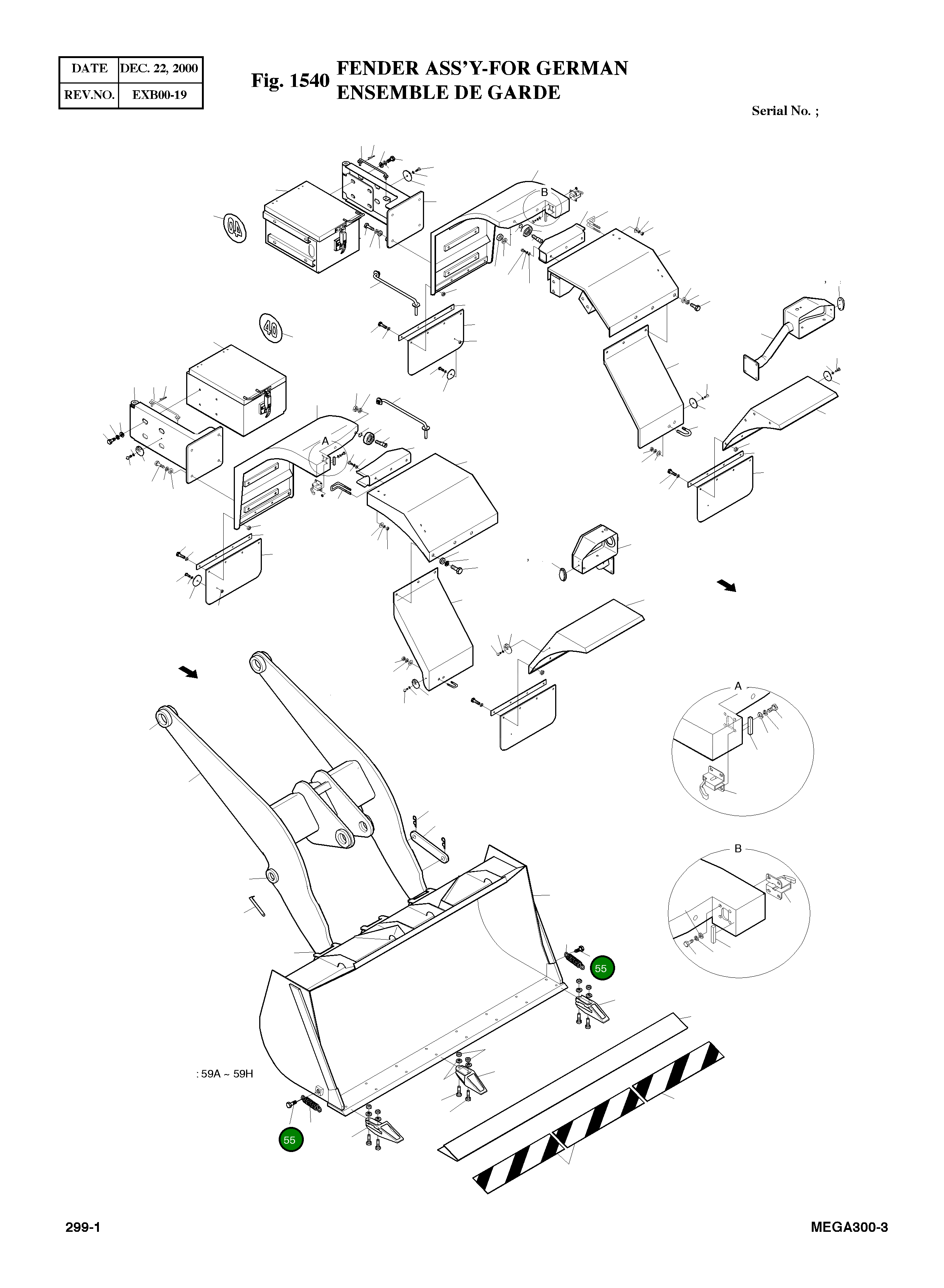 | DATE | DEC. 22, 2000 |
|---|---|
| REV.NO. | EXB00-19 |

Fig. 1540 FENDER ASS'Y-FOR GERMAN
ENSEMBLE DE GARDE

Serial No. ;

40

40

B

A

A

B

55

: 59A ~ 59H

55

299-1

MEGA300-3