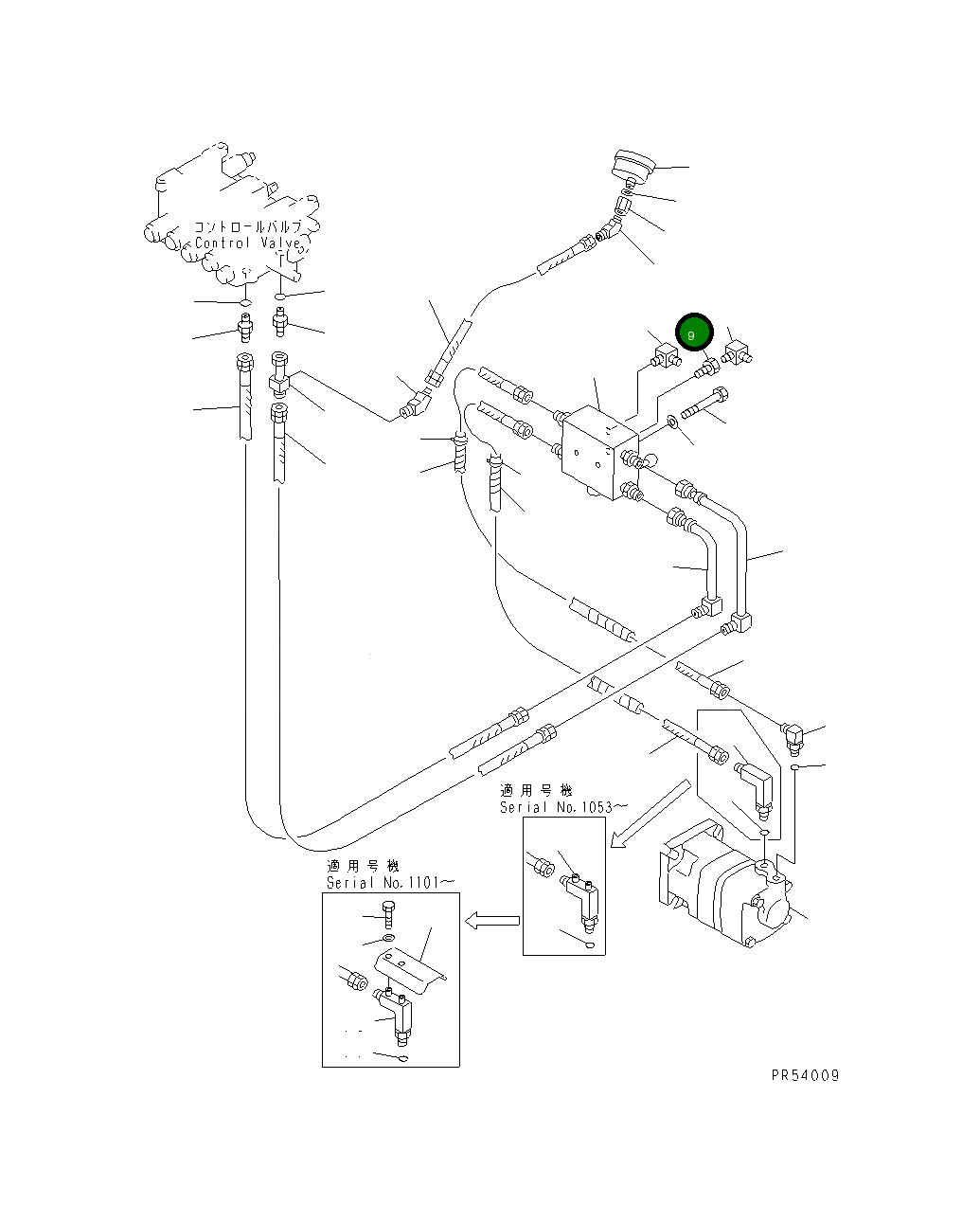 コントロールバルブ
Control Valve

9

適用号機
Serial No.1053～

適用号機
Serial No.1101～

PR54009