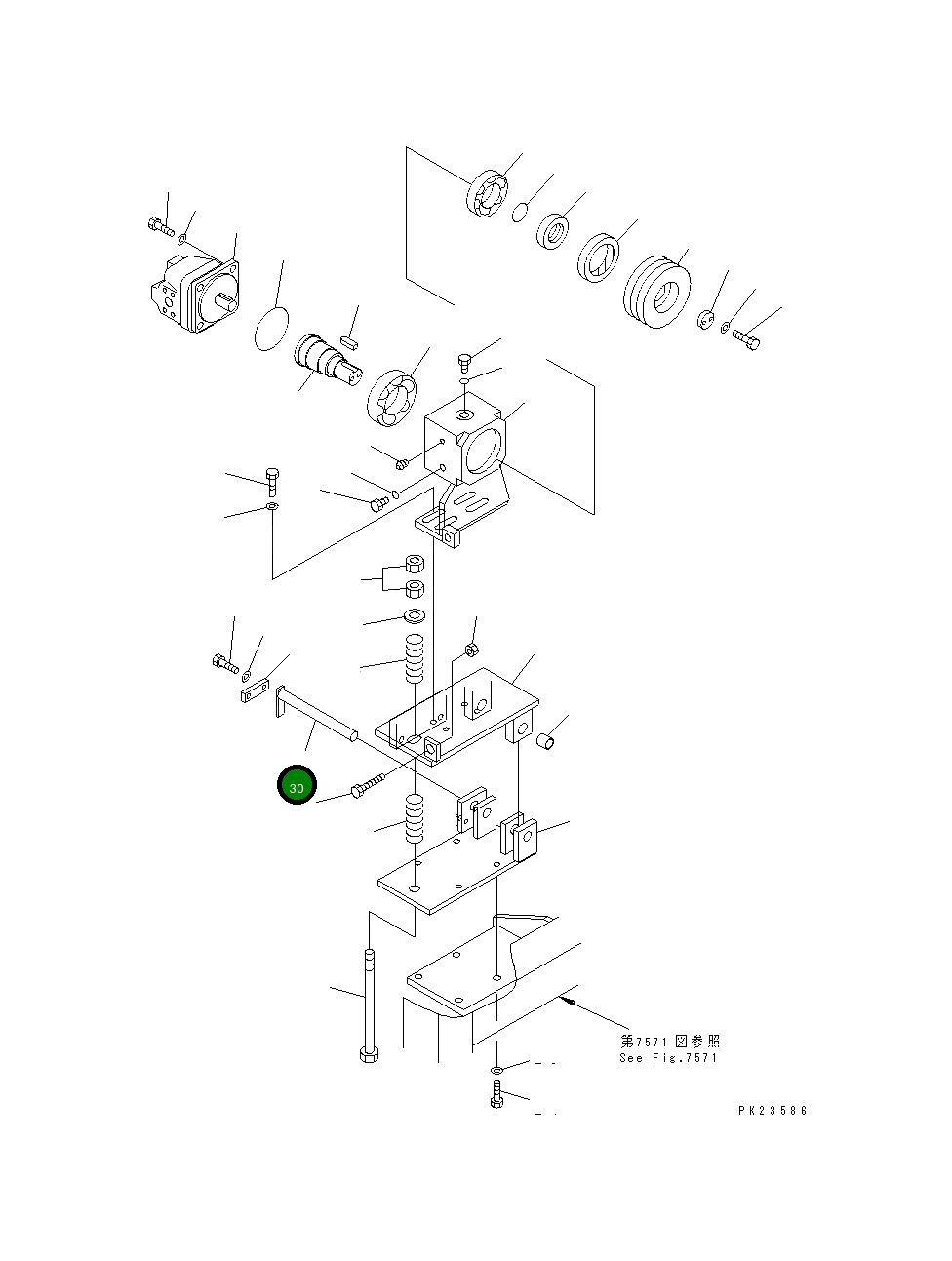 30

第7571図参照
See Fig.7571

PK23586