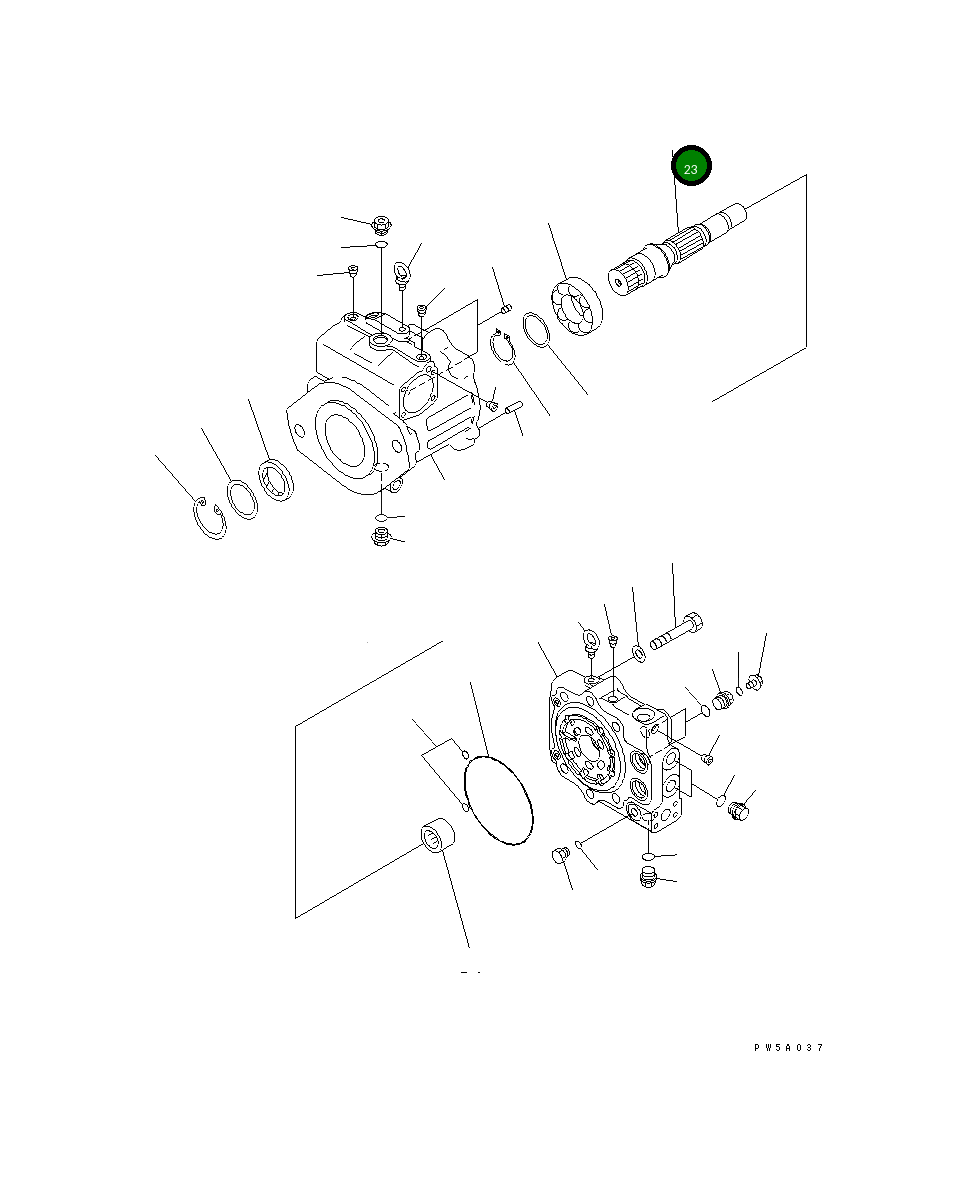 23

PW5A037