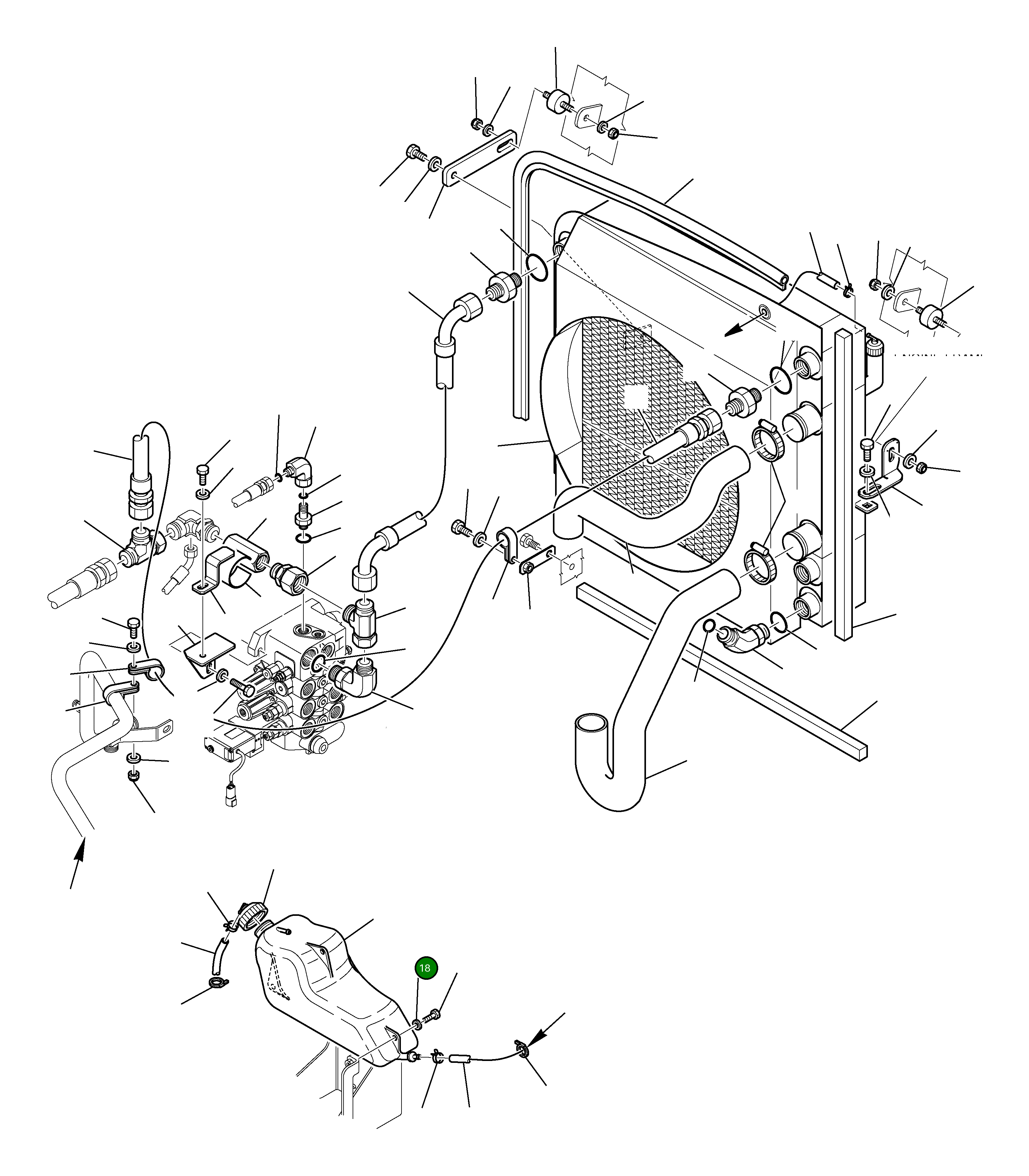 18