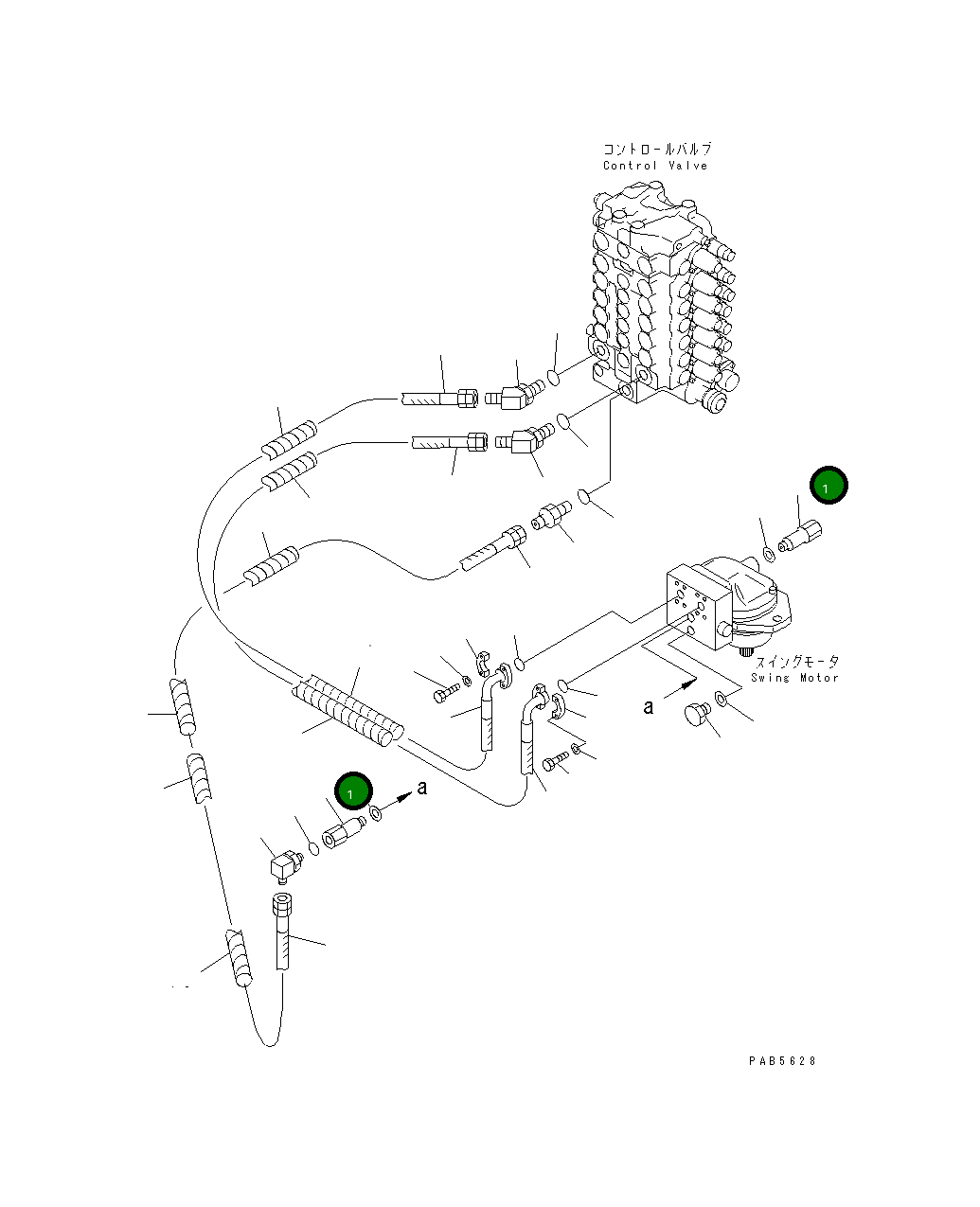 コントロールバルブ
Control Valve

1

スイングモータ
Swing Motor

a

1

a

PAB5628