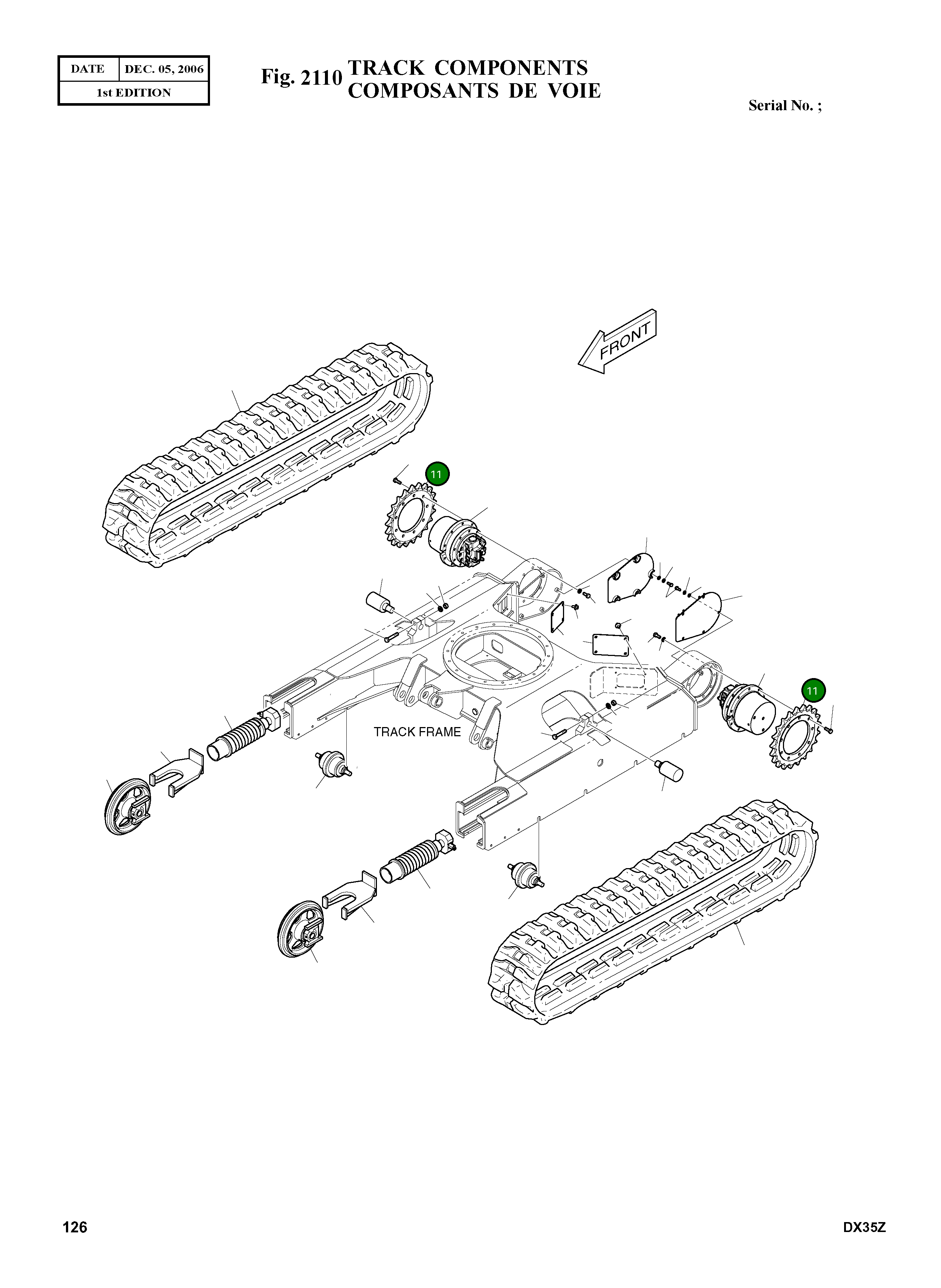 | DATE | DEC. 05, 2006 |
|---|---|
| 1st EDITION | |

Fig. 2110 TRACK COMPONENTS
COMPOSANTS DE VOIE

Serial No. ;

FRONT

11

11

TRACK FRAME

126

DX35Z