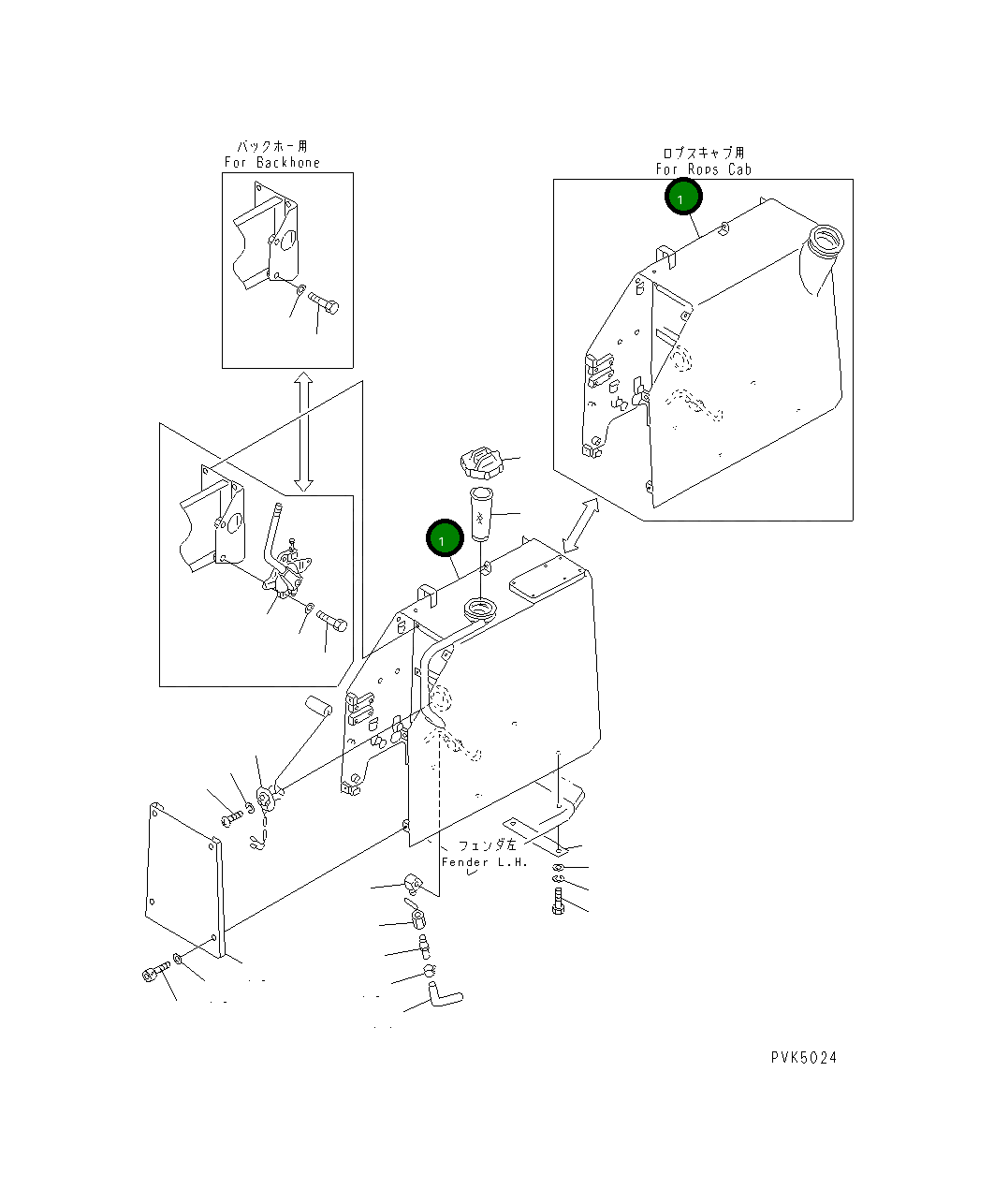 バックホー用
For Backhone

ロプスキャブ用
For Rops Cab

1

1

フェンダ左
Fender L.H.

PVK5024