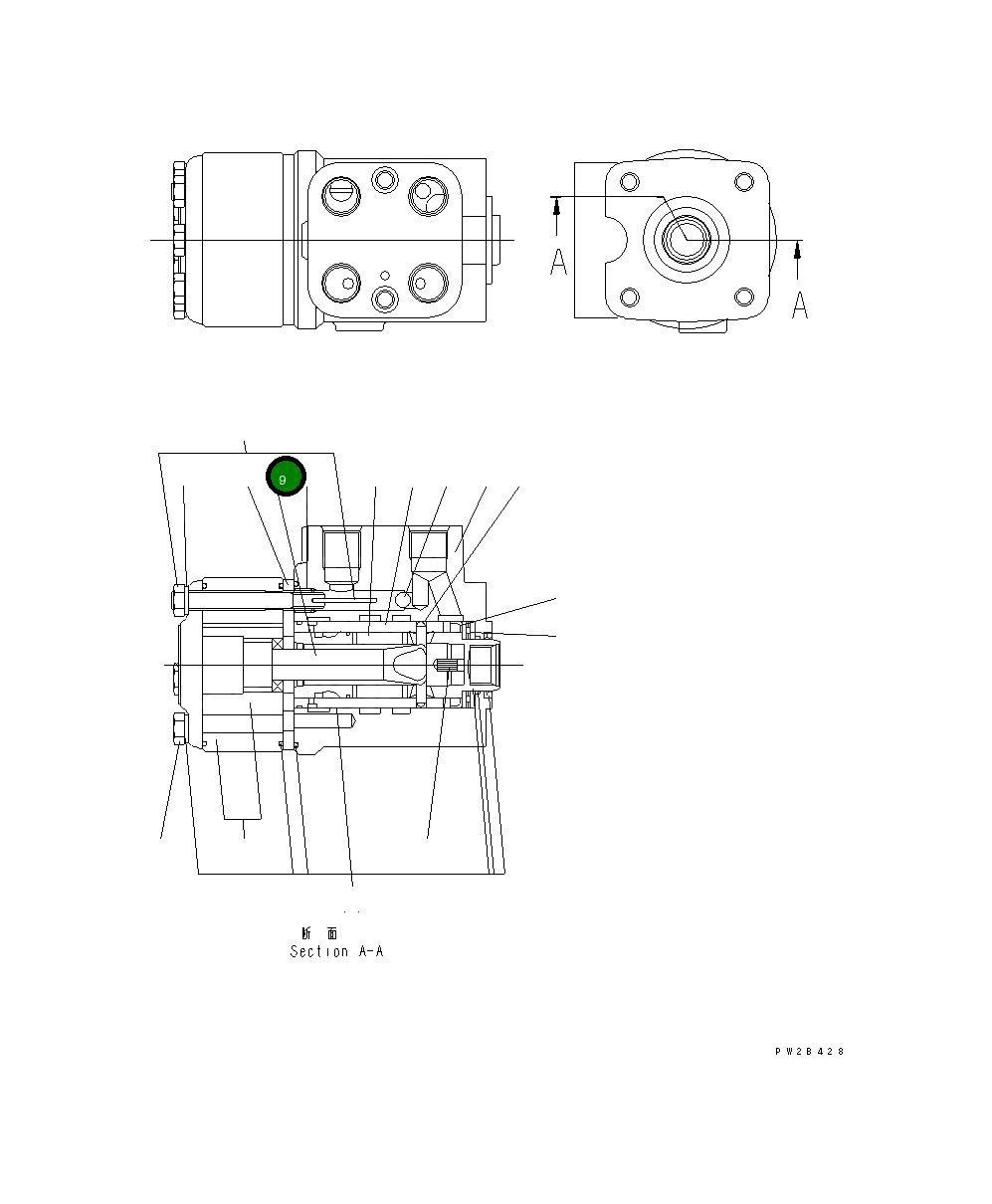 A

A

9

断 面
Section A-A

PW2B428