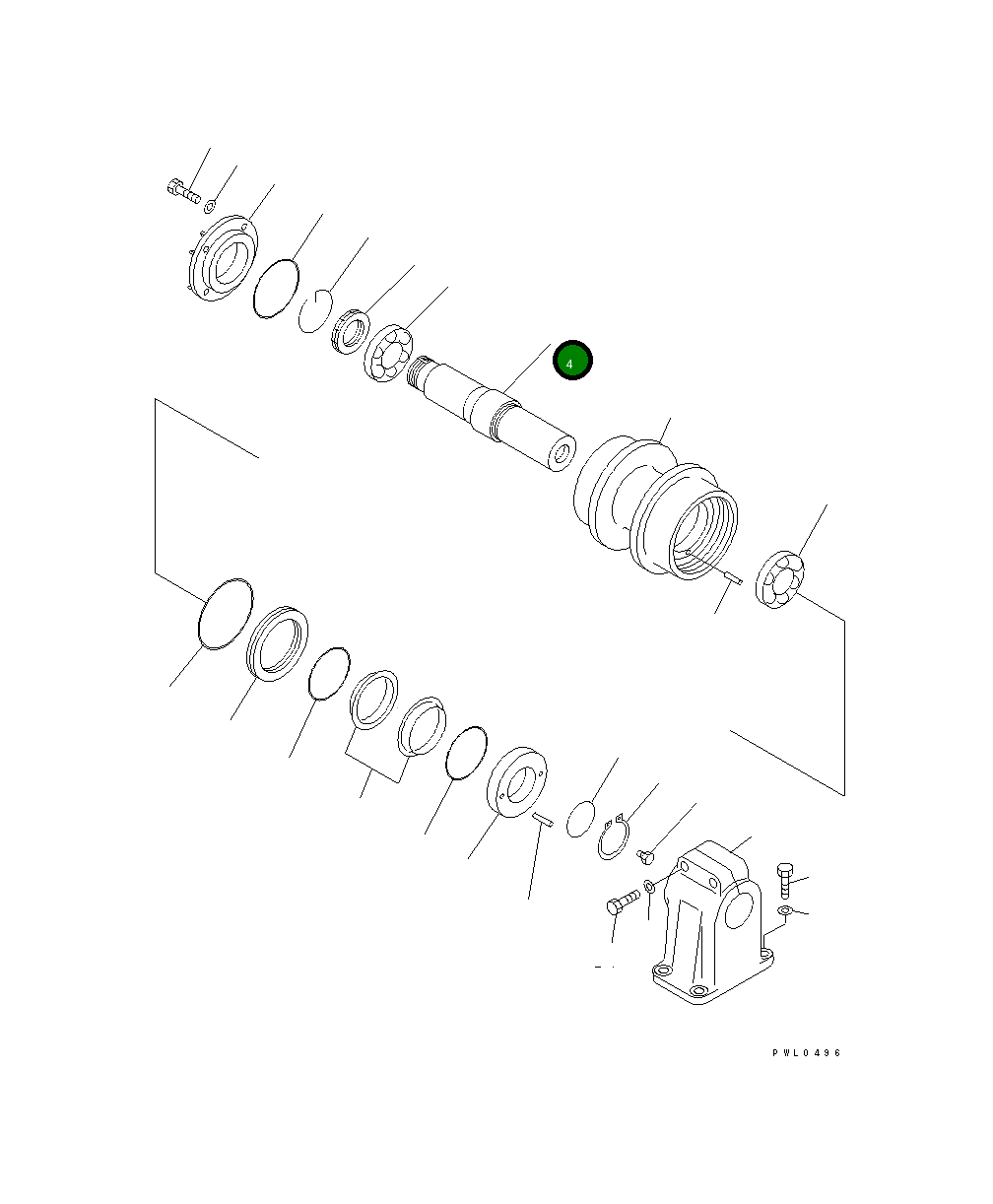 4

PWL0496